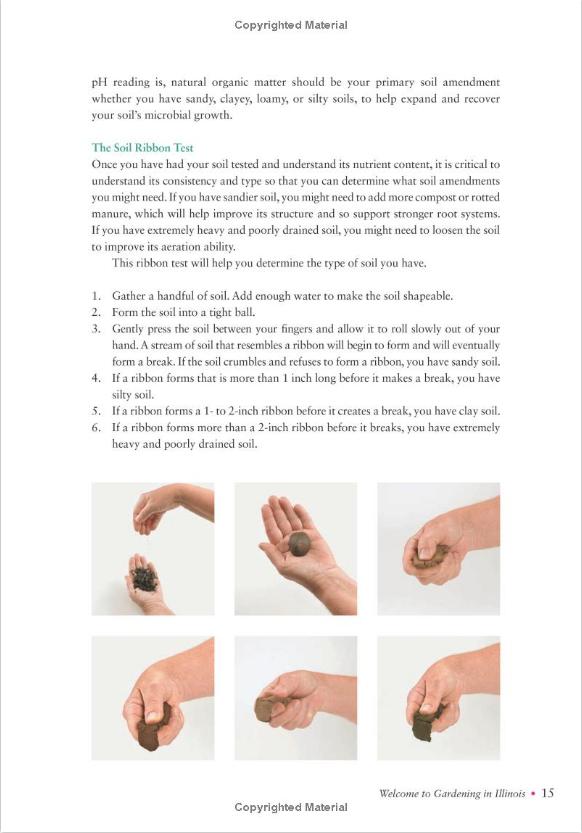 Copyrighted Material

pH reading is, natural organic matter should be your primary soil amendment whether you have sandy, clayey, loamy, or silty soils, to help expand and recover your soil's microbial growth.

The Soil Ribbon Test
Once you have had your soil tested and understand its nutrient content, it is critical to understand its consistency and type so that you can determine what soil amendments you might need. If you have sandier soil, you might need to add more compost or rotted manure, which will help improve its structure and so support stronger root systems. If you have extremely heavy and poorly drained soil, you might need to loosen the soil to improve its aeration ability.

This ribbon test will help you determine the type of soil you have.

1. Gather a handful of soil. Add enough water to make the soil shapeable.
2. Form the soil into a tight ball.
3. Gently press the soil between your fingers and allow it to roll slowly out of your hand. A stream of soil that resembles a ribbon will begin to form and will eventually form a break. If the soil crumbles and refuses to form a ribbon, you have sandy soil.
4. If a ribbon forms that is more than 1 inch long before it makes a break, you have silty soil.
5. If a ribbon forms a 1- to 2-inch ribbon before it creates a break, you have clay soil.
6. If a ribbon forms more than a 2-inch ribbon before it breaks, you have extremely heavy and poorly drained soil.

Welcome to Gardening in Illinois • 15
Copyrighted Material