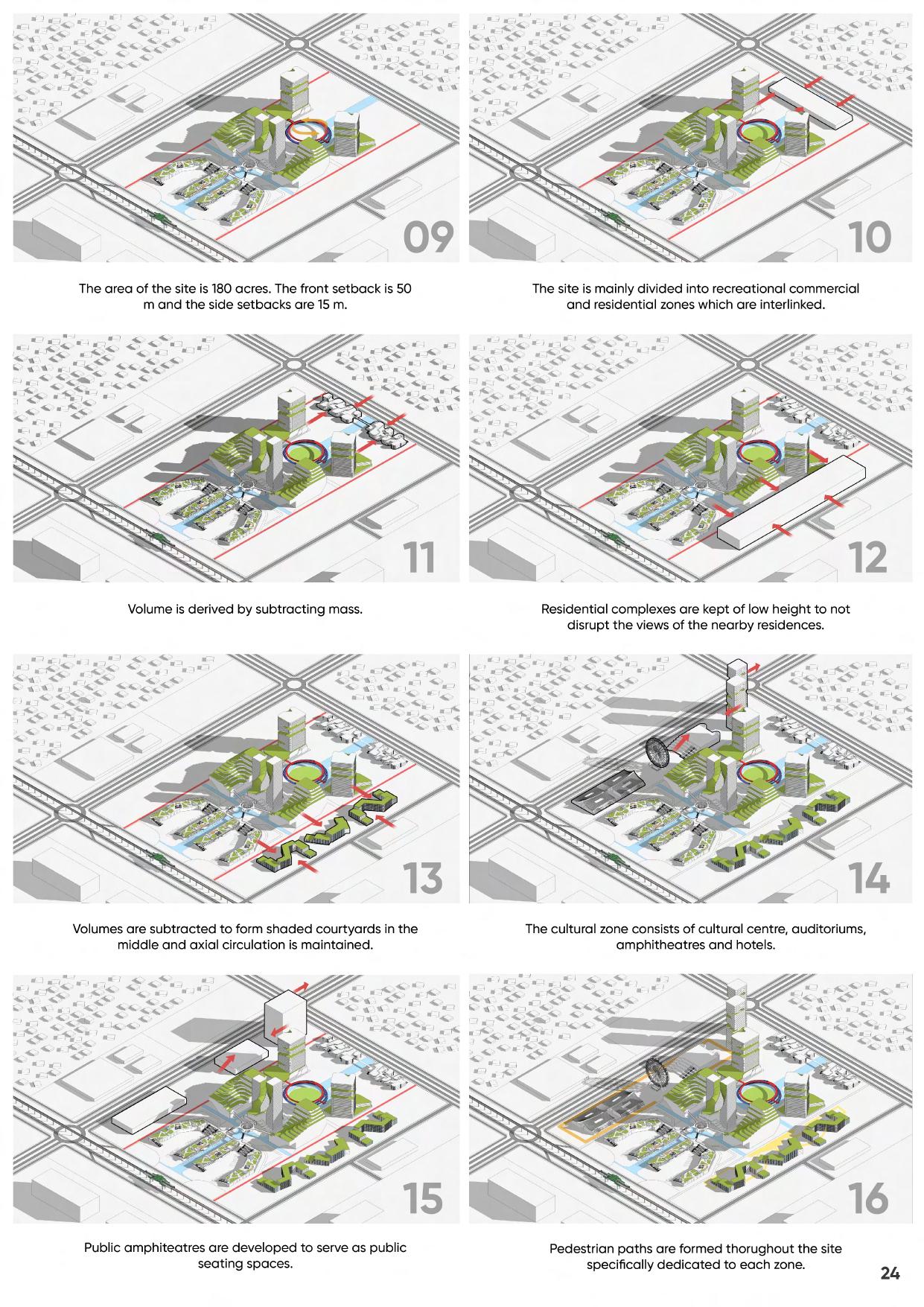 09

The area of the site is 180 acres. The front setback is 50 m and the side setbacks are 15 m.

10

The site is mainly divided into recreational commercial and residential zones which are interlinked.

11

Volume is derived by subtracting mass.

12

Residential complexes are kept of low height to not disrupt the views of the nearby residences.

13

Volumes are subtracted to form shaded courtyards in the middle and axial circulation is maintained.

14

The cultural zone consists of cultural centre, auditoriums, amphitheatres and hotels.

15

Public amphiteatres are developed to serve as public seating spaces.

16

Pedestrian paths are formed thorughout the site specifically dedicated to each zone.

24