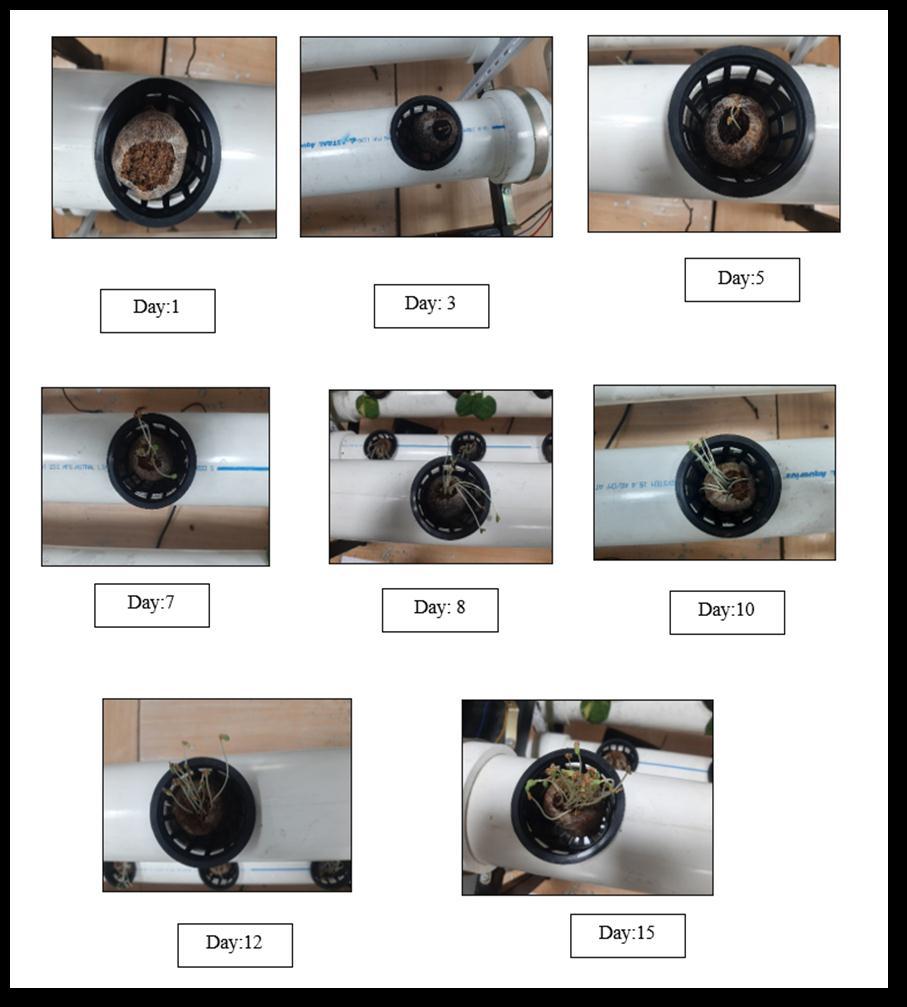 Day:1

Day: 3

Day:5

Day:7

Day: 8

Day:10

Day:12

Day:15