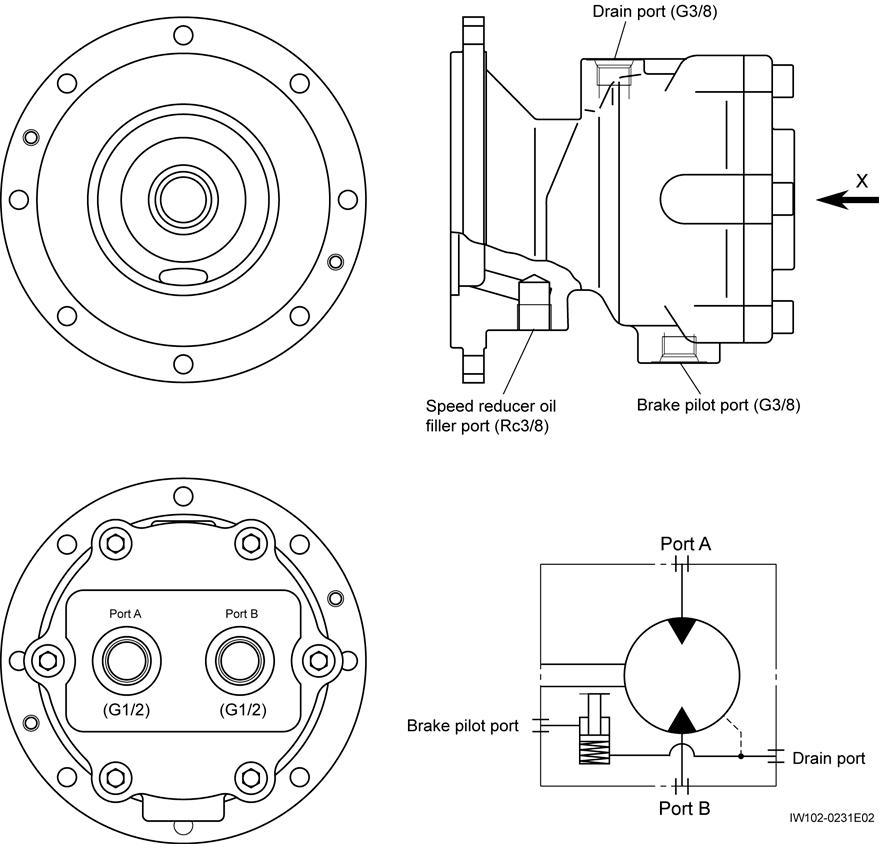 Drain port (G3/8)

X

Speed reducer oil filler port (Rc3/8)

Brake pilot port (G3/8)

Port A

Port B

(G1/2)

(G1/2)

Port A

Brake pilot port

Drain port

Port B

IW102-0231E02