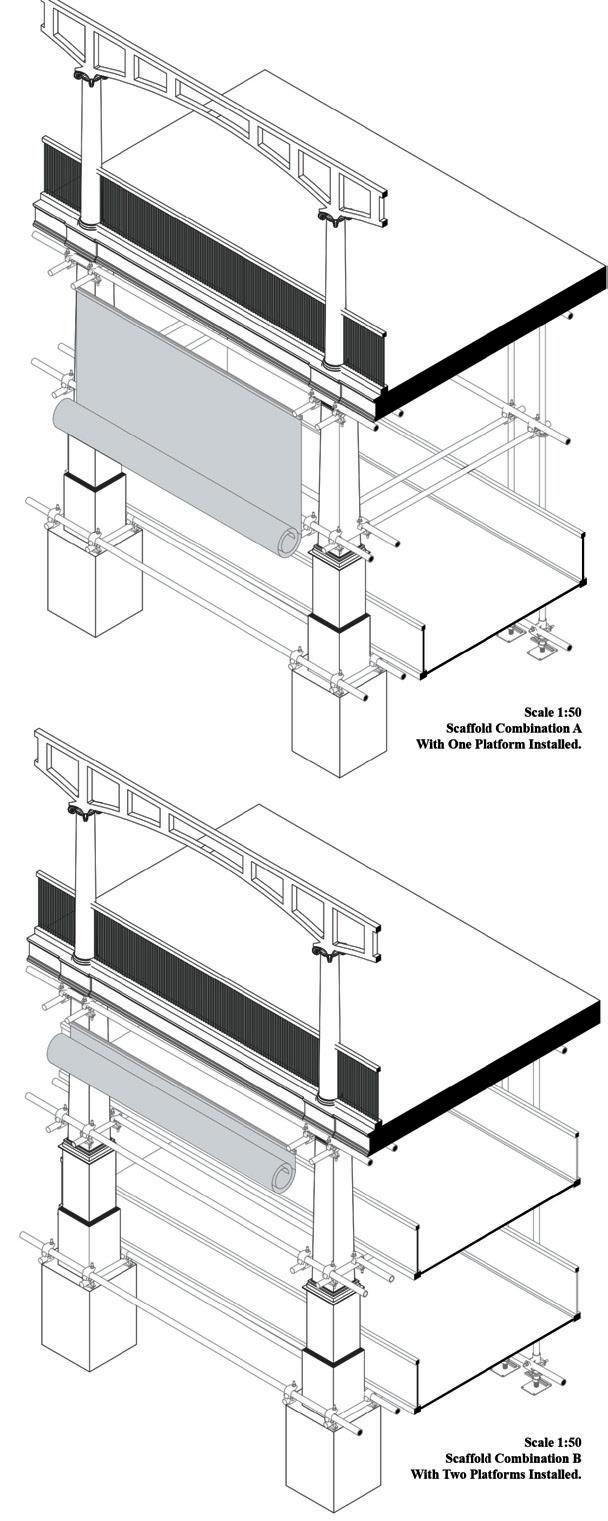 Scale 1:50
Scaffold Combination A
With One Platform Installed.

Scale 1:50
Scaffold Combination B
With Two Platforms Installed.