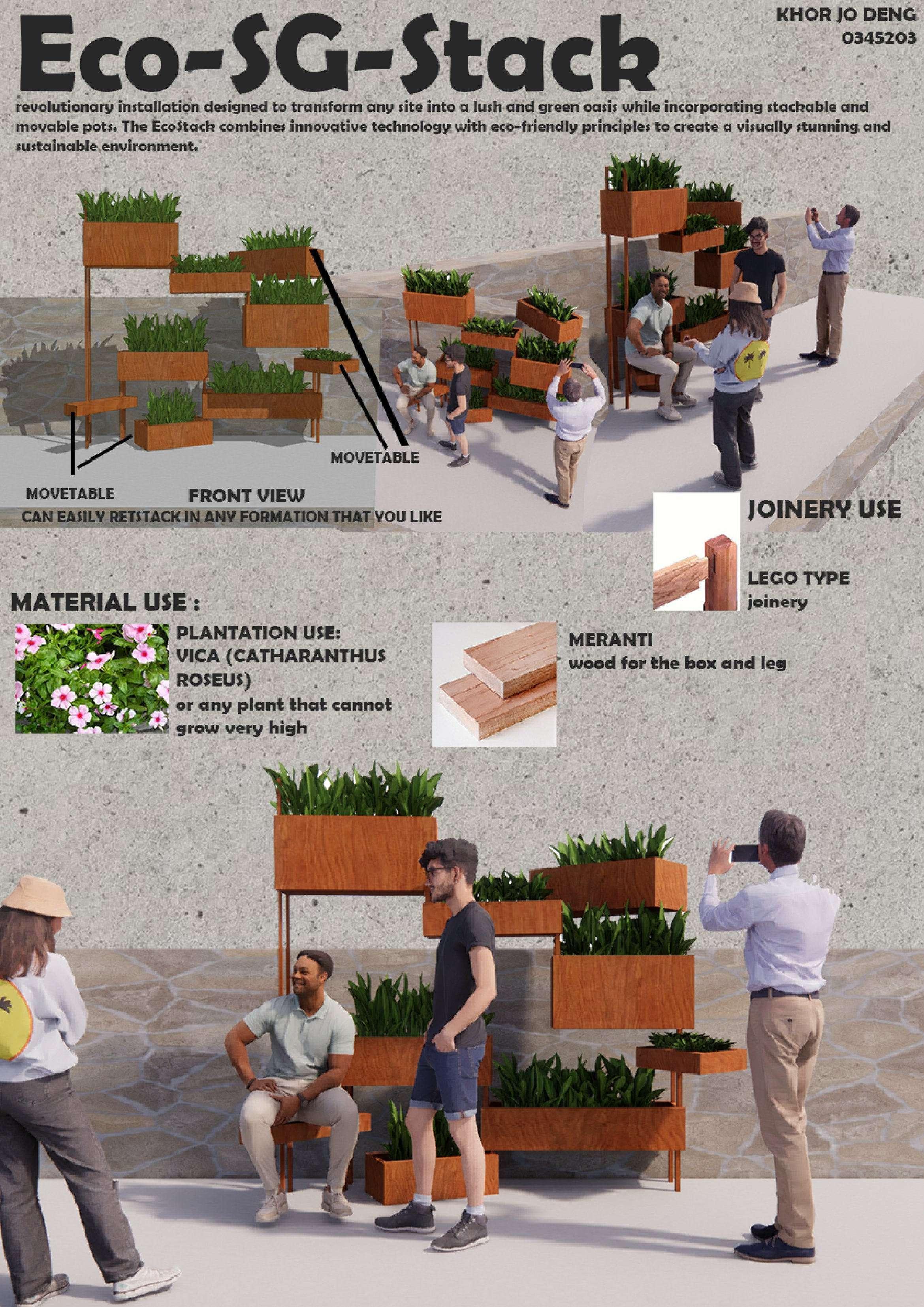 KHOR JO DENG
0345203

Eco-SG-Stack

revolutionary installation designed to transform any site into a lush and green oasis while incorporating stackable and movable pots. The EcoStack combines innovative technology with eco-friendly principles to create a visually stunning and sustainable environment.

MOVETABLE

MOVETABLE

FRONT VIEW

CAN EASILY RETSTACK IN ANY FORMATION THAT YOU LIKE

JOINERY USE

LEGO TYPE
joinery

MATERIAL USE :

PLANTATION USE:
VICA (CATHARANTHUS ROSEUS)
or any plant that cannot grow very high

MERANTI
wood for the box and leg