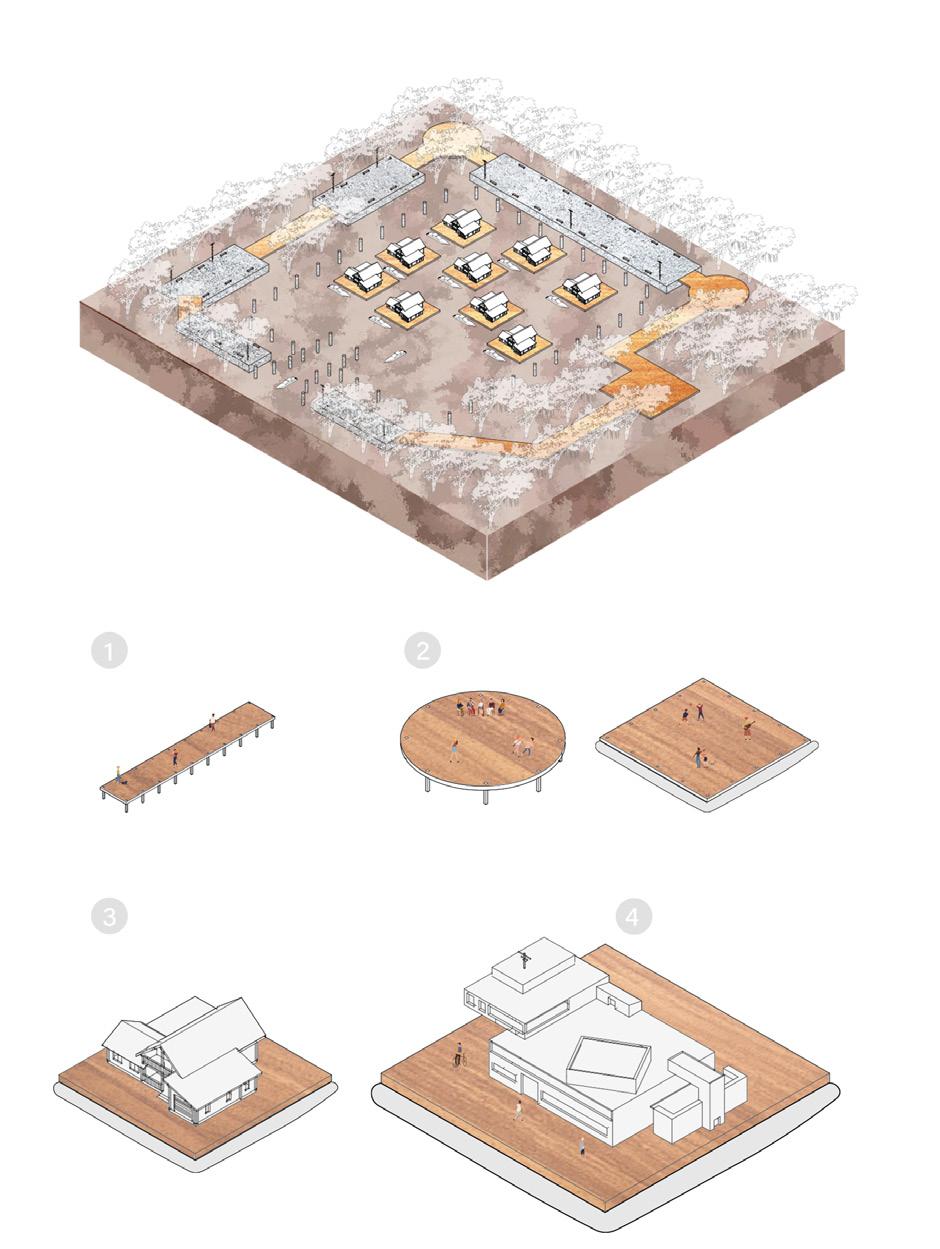 1

2

3

4