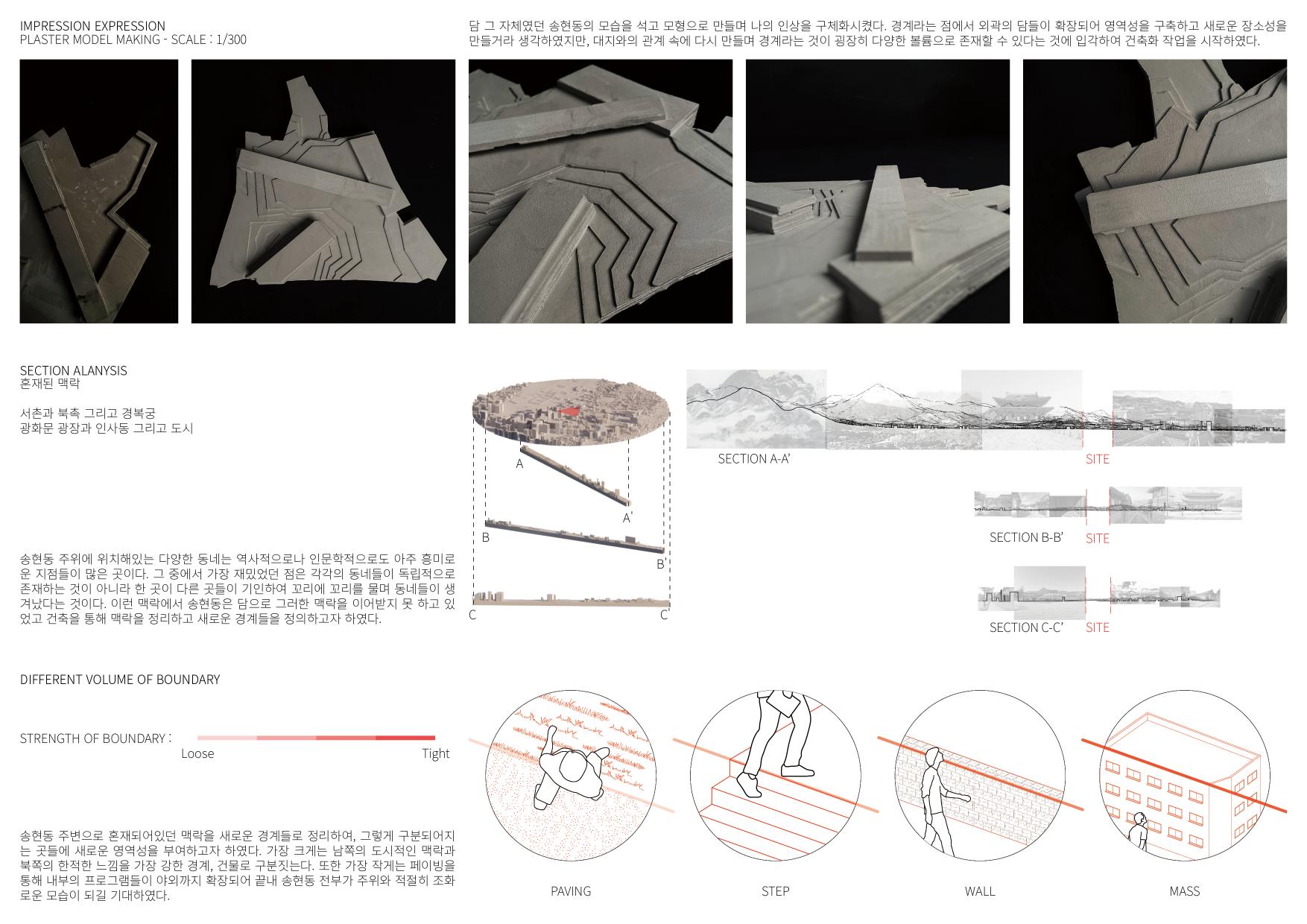 IMPRESSION EXPRESSION
PLASTER MODEL MAKING - SCALE : 1/300

담 그 자체였던 송현동의 모습을 석고 모형으로 만들며 나의 인상을 구체화시켰다. 경계라는 점에서 외곽의 담들이 확장되어 영역성을 구축하고 새로운 장소성을 만들거라 생각하였지만, 대지와의 관계 속에 다시 만들며 경계라는 것이 굉장히 다양한 볼륨으로 존재할 수 있다는 것에 입각하여 건축화 작업을 시작하였다.

SECTION ALANYSIS
혼재된 맥락

서촌과 북촌 그리고 경복궁
광화문 광장과 인사동 그리고 도시

송현동 주위에 위치해있는 다양한 동네는 역사적으로나 인문학적으로도 아주 흥미로운 지점들이 많은 곳이다. 그 중에서 가장 재밌었던 점은 각각의 동네들이 독립적으로 존재하는 것이 아니라 한 곳이 다른 곳들이 기인하여 꼬리에 꼬리를 물며 동네들이 생겨났다는 것이다. 이런 맥락에서 송현동은 담으로 그러한 맥락을 이어받지 못 하고 있었고 건축을 통해 맥락을 정리하고 새로운 경계들을 정의하고자 하였다.

A
A'
B
B'
C
C'

SECTION A-A'
SITE

SECTION B-B'
SITE

SECTION C-C'
SITE

DIFFERENT VOLUME OF BOUNDARY

STRENGTH OF BOUNDARY :
Loose
Tight

송현동 주변으로 혼재되어있던 맥락을 새로운 경계들로 정리하여, 그렇게 구분되어지는 곳들에 새로운 영역성을 부여하고자 하였다. 가장 크게는 남쪽의 도시적인 맥락과 북쪽의 한적한 느낌을 가장 강한 경계, 건물로 구분짓는다. 또한 가장 작게는 페이빙을 통해 내부의 프로그램들이 야외까지 확장되어 끝내 송현동 전부가 주위와 적절히 조화로운 모습이 되길 기대하였다.

PAVING
STEP
WALL
MASS