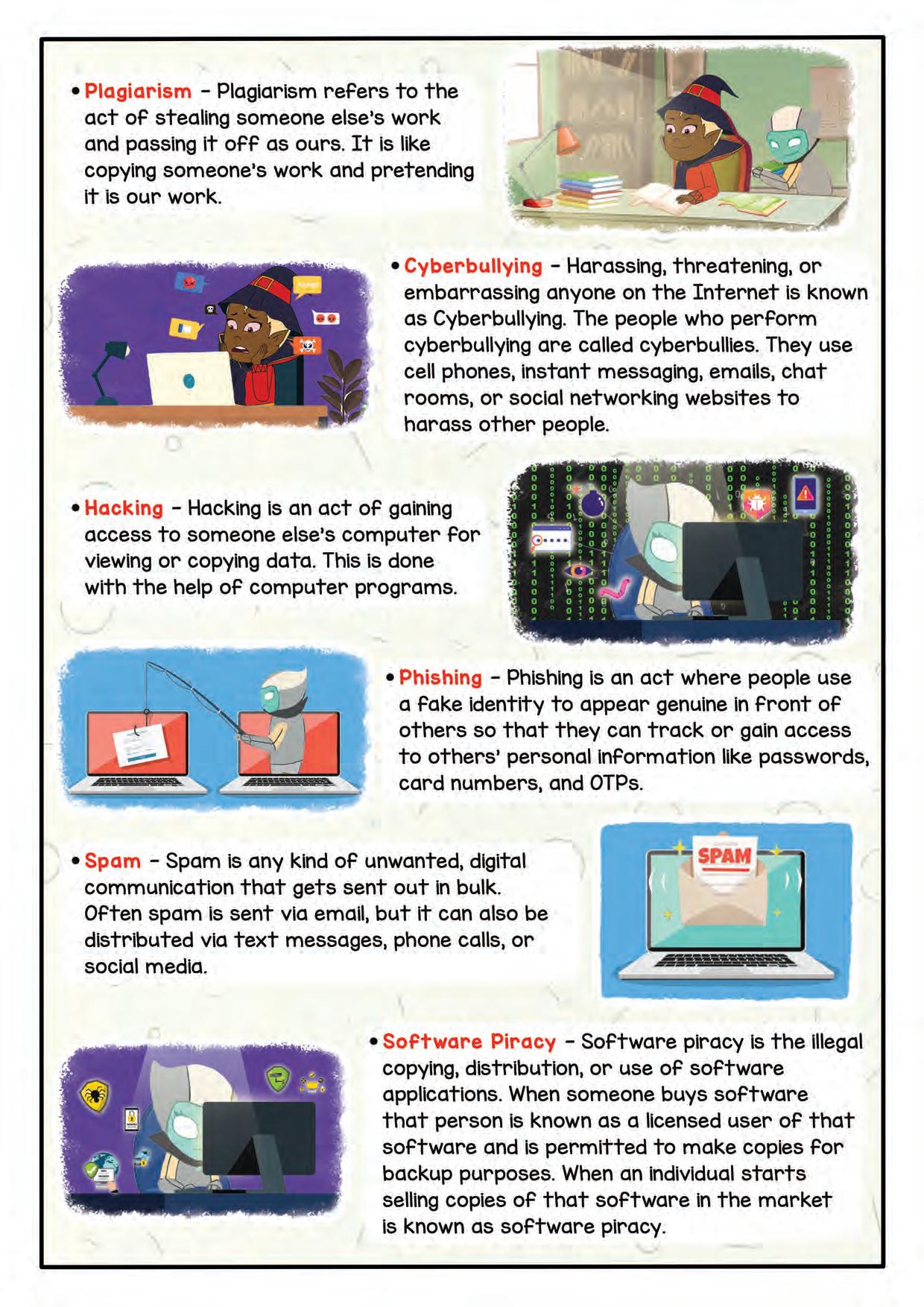 • Plagiarism – Plagiarism refers to the act of stealing someone else's work and passing it off as ours. It is like copying someone's work and pretending it is our work.

• Cyberbullying – Harassing, threatening, or embarrassing anyone on the Internet is known as Cyberbullying. The people who perform cyberbullying are called cyberbullies. They use cell phones, instant messaging, emails, chat rooms, or social networking websites to harass other people.

• Hacking – Hacking is an act of gaining access to someone else's computer for viewing or copying data. This is done with the help of computer programs.

• Phishing – Phishing is an act where people use a fake identity to appear genuine in front of others so that they can track or gain access to others' personal information like passwords, card numbers, and OTPs.

• Spam – Spam is any kind of unwanted, digital communication that gets sent out in bulk. Often spam is sent via email, but it can also be distributed via text messages, phone calls, or social media.

SPAM

• Software Piracy – Software piracy is the illegal copying, distribution, or use of software applications. When someone buys software that person is known as a licensed user of that software and is permitted to make copies for backup purposes. When an individual starts selling copies of that software in the market is known as software piracy.