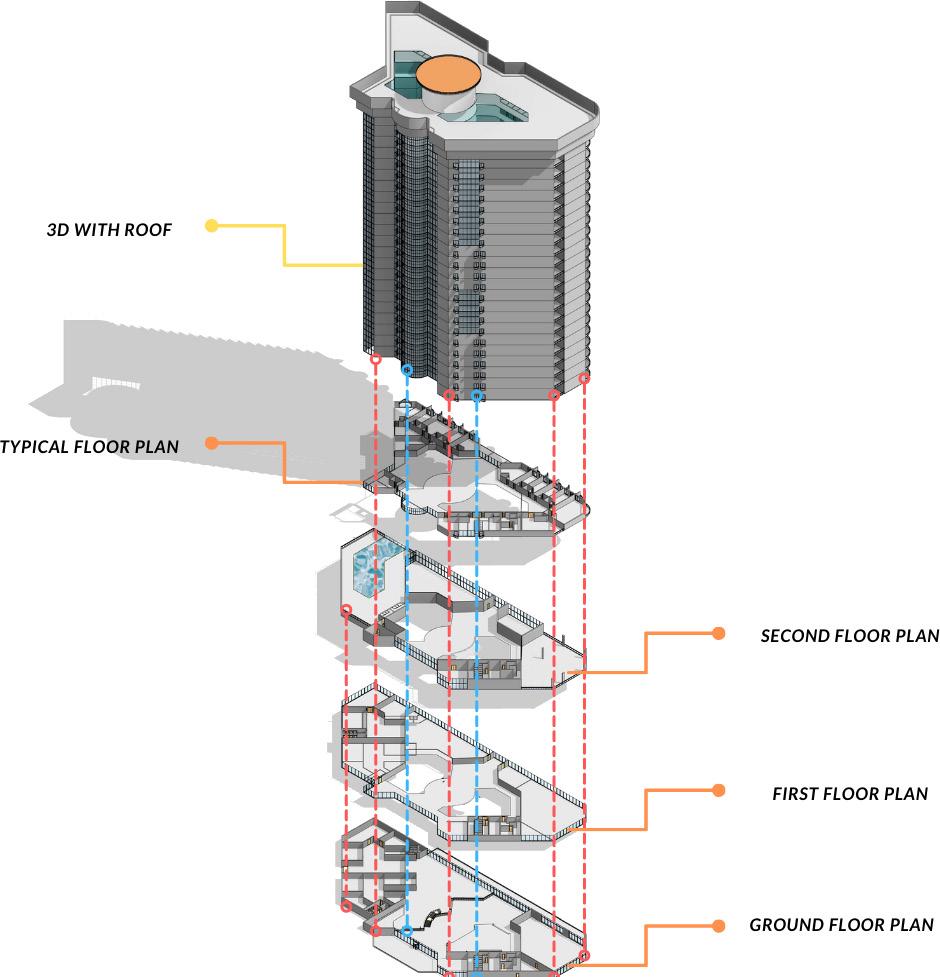 3D WITH ROOF

TYPICAL FLOOR PLAN

SECOND FLOOR PLAN

FIRST FLOOR PLAN

GROUND FLOOR PLAN