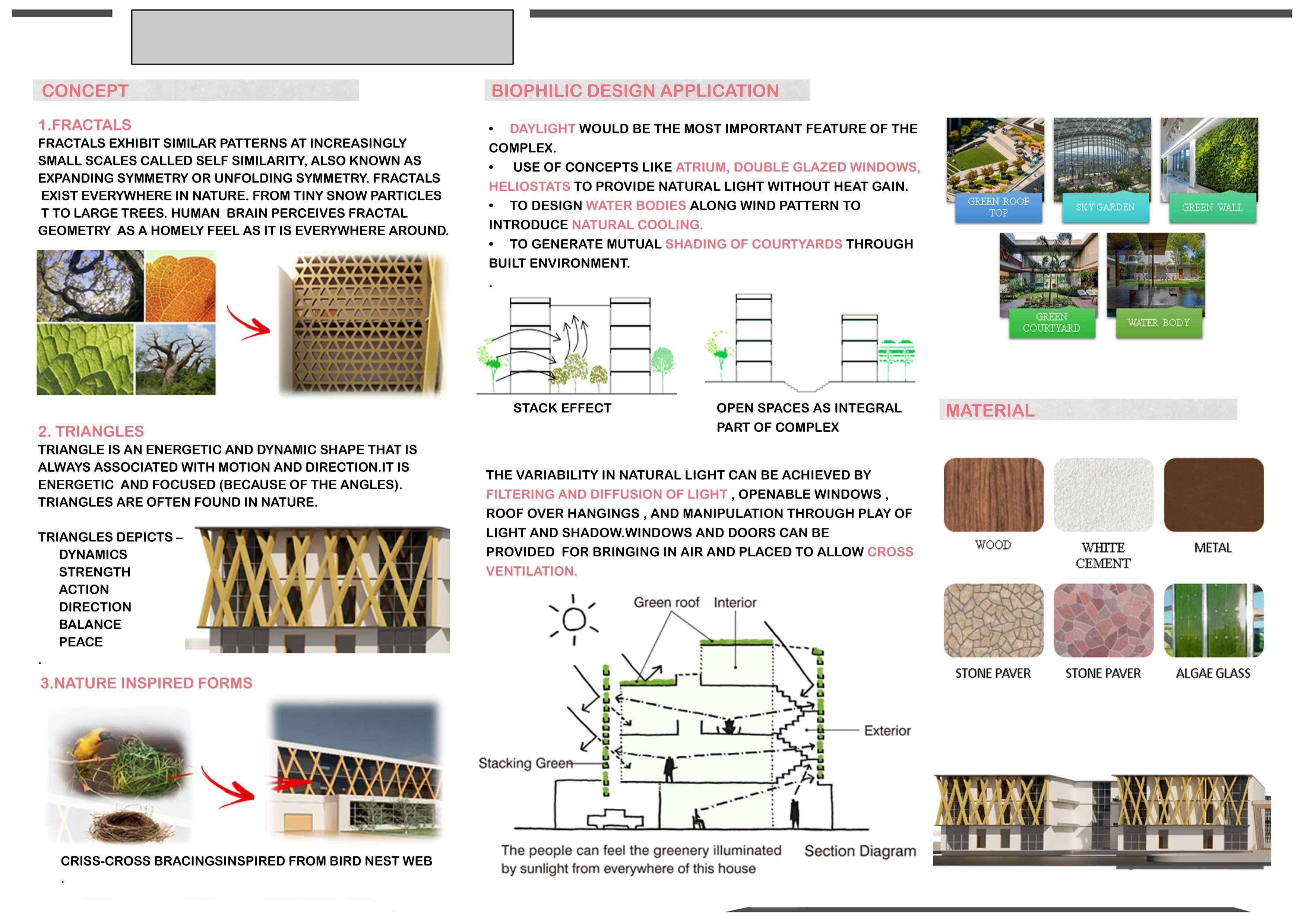 CONCEPT

1.FRACTALS
FRACTALS EXHIBIT SIMILAR PATTERNS AT INCREASINGLY SMALL SCALES CALLED SELF SIMILARITY, ALSO KNOWN AS EXPANDING SYMMETRY OR UNFOLDING SYMMETRY. FRACTALS EXIST EVERYWHERE IN NATURE. FROM TINY SNOW PARTICLES T TO LARGE TREES. HUMAN BRAIN PERCEIVES FRACTAL GEOMETRY AS A HOMELY FEEL AS IT IS EVERYWHERE AROUND.

2. TRIANGLES
TRIANGLE IS AN ENERGETIC AND DYNAMIC SHAPE THAT IS ALWAYS ASSOCIATED WITH MOTION AND DIRECTION.IT IS ENERGETIC AND FOCUSED (BECAUSE OF THE ANGLES). TRIANGLES ARE OFTEN FOUND IN NATURE.

TRIANGLES DEPICTS –
DYNAMICS
STRENGTH
ACTION
DIRECTION
BALANCE
PEACE
.

3.NATURE INSPIRED FORMS

CRISS-CROSS BRACINGSINSPIRED FROM BIRD NEST WEB
.

BIOPHILIC DESIGN APPLICATION

• DAYLIGHT WOULD BE THE MOST IMPORTANT FEATURE OF THE COMPLEX.
• USE OF CONCEPTS LIKE ATRIUM, DOUBLE GLAZED WINDOWS, HELIOSTATS TO PROVIDE NATURAL LIGHT WITHOUT HEAT GAIN.
• TO DESIGN WATER BODIES ALONG WIND PATTERN TO INTRODUCE NATURAL COOLING.
• TO GENERATE MUTUAL SHADING OF COURTYARDS THROUGH BUILT ENVIRONMENT.
.

STACK EFFECT

OPEN SPACES AS INTEGRAL PART OF COMPLEX

THE VARIABILITY IN NATURAL LIGHT CAN BE ACHIEVED BY FILTERING AND DIFFUSION OF LIGHT , OPENABLE WINDOWS , ROOF OVER HANGINGS , AND MANIPULATION THROUGH PLAY OF LIGHT AND SHADOW.WINDOWS AND DOORS CAN BE PROVIDED FOR BRINGING IN AIR AND PLACED TO ALLOW CROSS VENTILATION.

Green roof Interior
Exterior
Stacking Green
The people can feel the greenery illuminated by sunlight from everywhere of this house
Section Diagram

GREEN ROOF TOP
SKY GARDEN
GREEN WALL
GREEN COURTYARD
WATER BODY

MATERIAL

WOOD
WHITE CEMENT
METAL
STONE PAVER
STONE PAVER
ALGAE GLASS