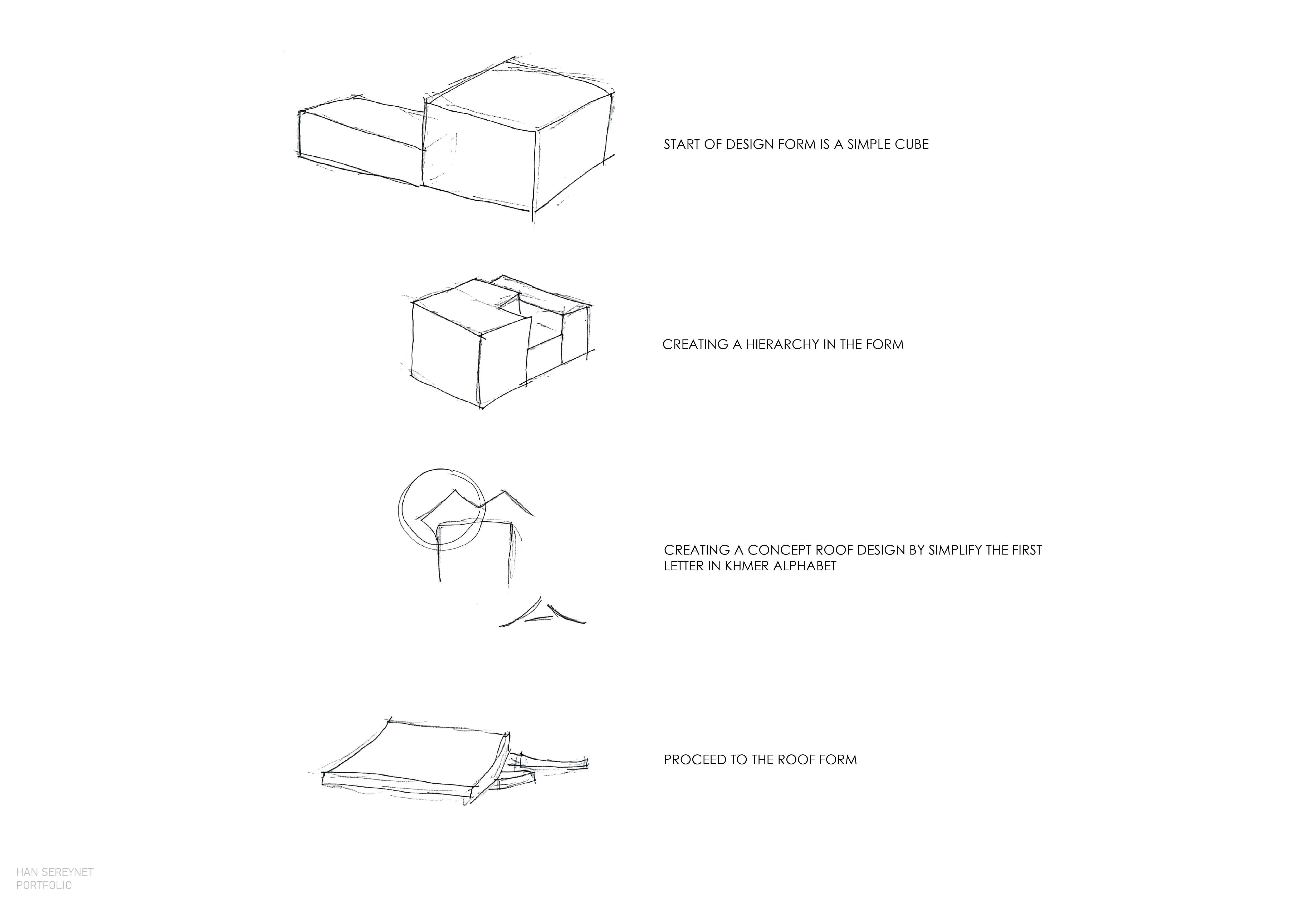 START OF DESIGN FORM IS A SIMPLE CUBE

CREATING A HIERARCHY IN THE FORM

CREATING A CONCEPT ROOF DESIGN BY SIMPLIFY THE FIRST LETTER IN KHMER ALPHABET

PROCEED TO THE ROOF FORM

HAN SEREYNET
PORTFOLIO