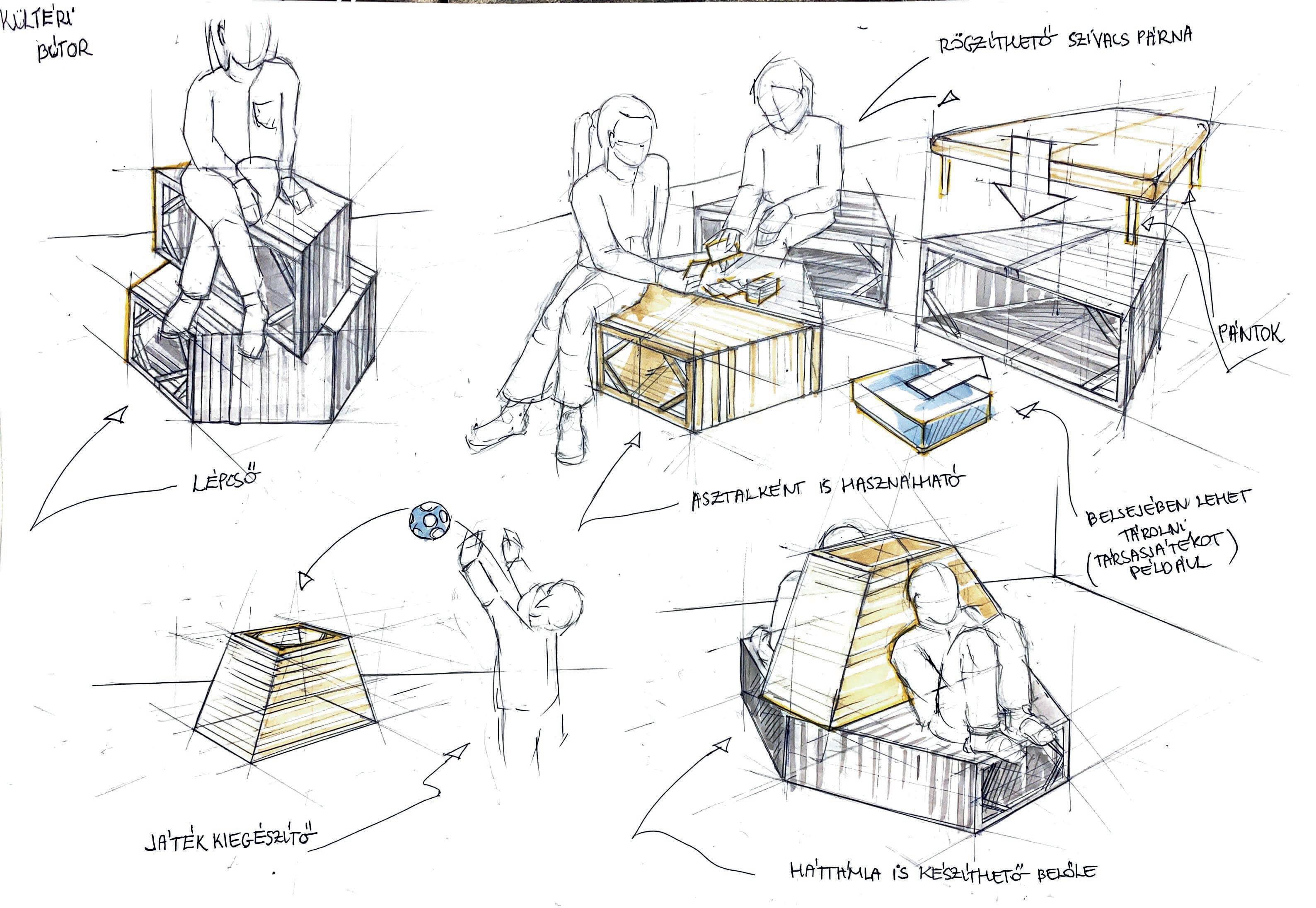 KÜLTÉRI BÚTOR

RÖGZÍTHETŐ SZIVACS PÁRNA

PÁNTOK

LÉPCSŐ

ASZTALKÉNT IS HASZNÁLHATÓ

BELSEJÉBEN LEHET TÁROLNI (TÁRSASJÁTÉKOT PÉLDÁUL)

JÁTÉK KIEGÉSZÍTŐ

HÁTTÁMLA IS KÉSZÍTHETŐ BELŐLE