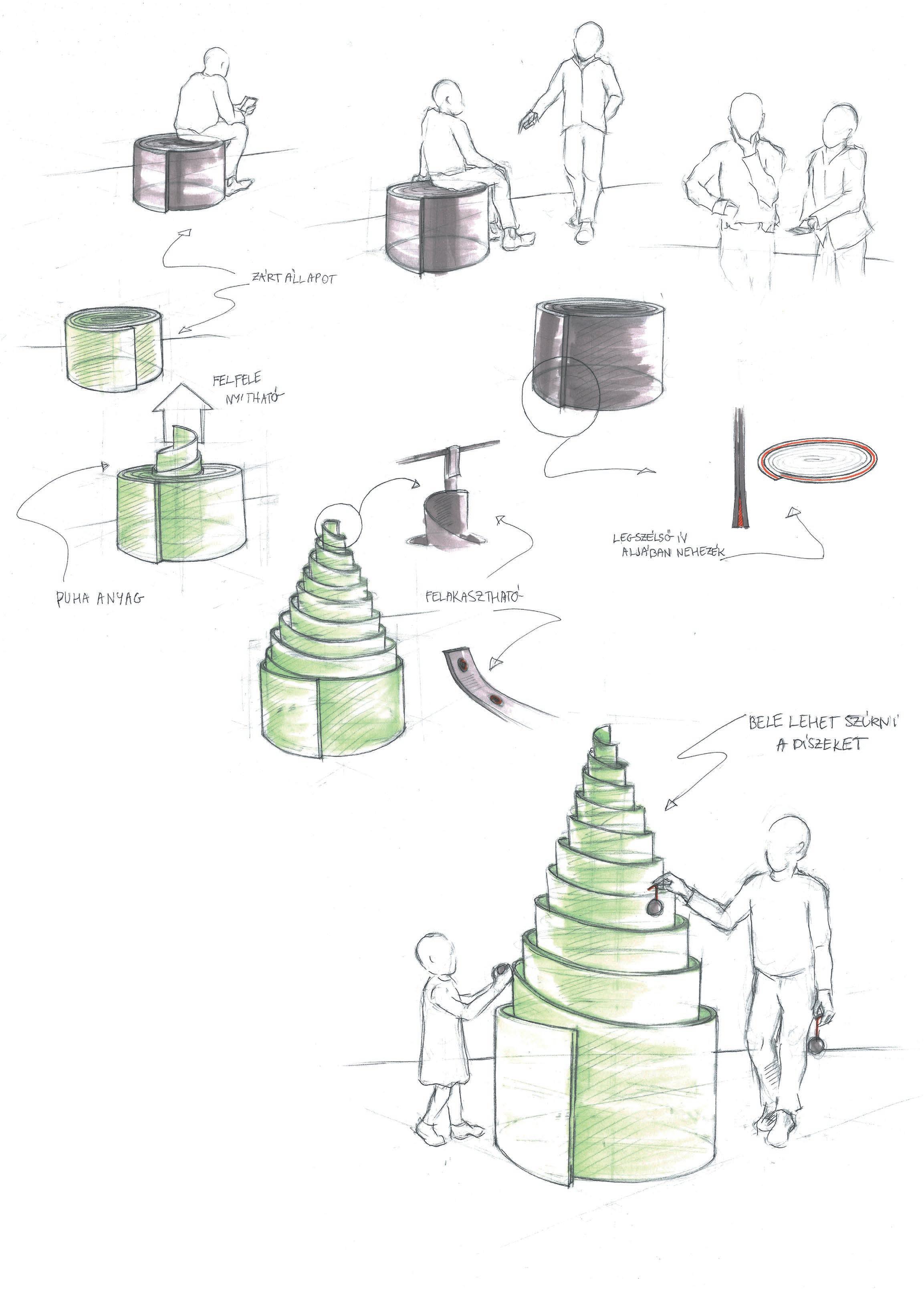 ZÁRT ÁLLAPOT

FELFELE NYITHATÓ

PUHA ANYAG

LEGSZÉLSŐ ÍV ALJÁBAN NEHEZÉK

FELAKASZTHATÓ

BELE LEHET SZÚRNI A DÍSZEKET