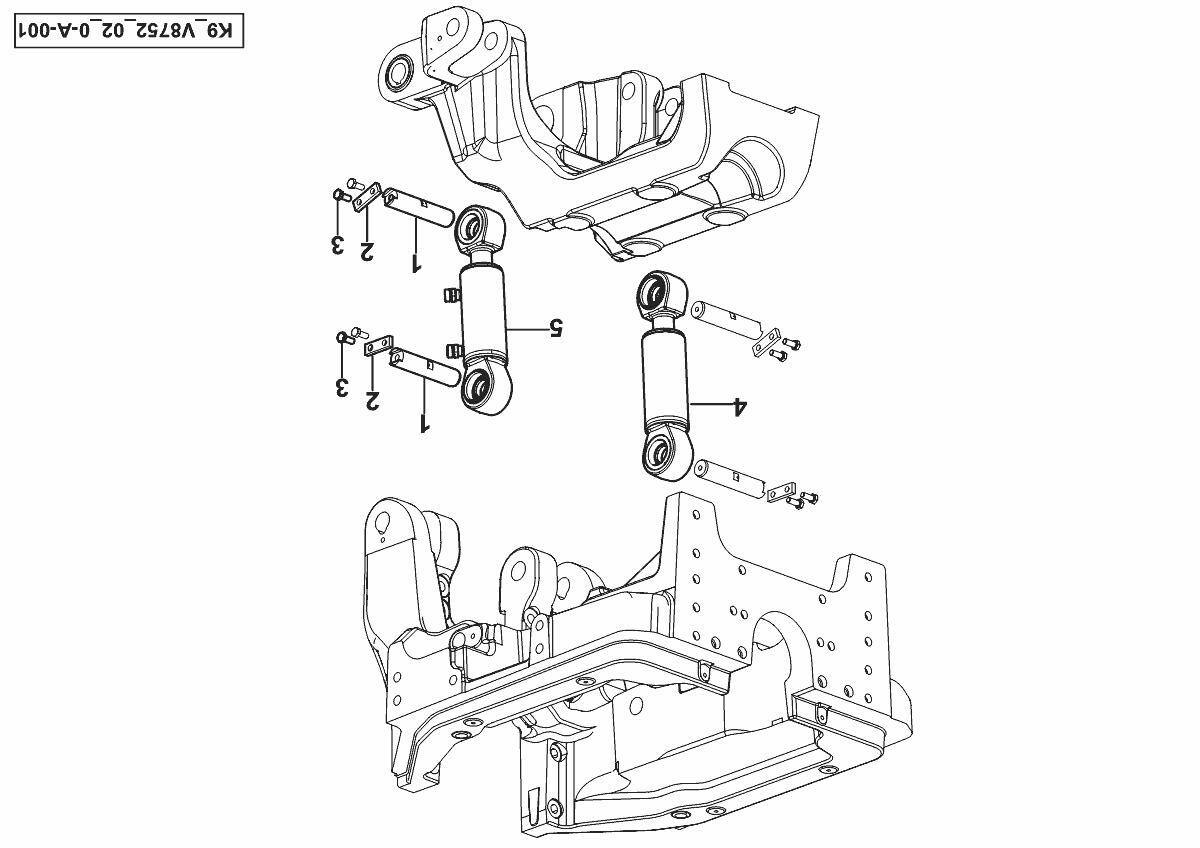 K9_V8752_02_0-A-001

3
2
1
5
3
2
1
4