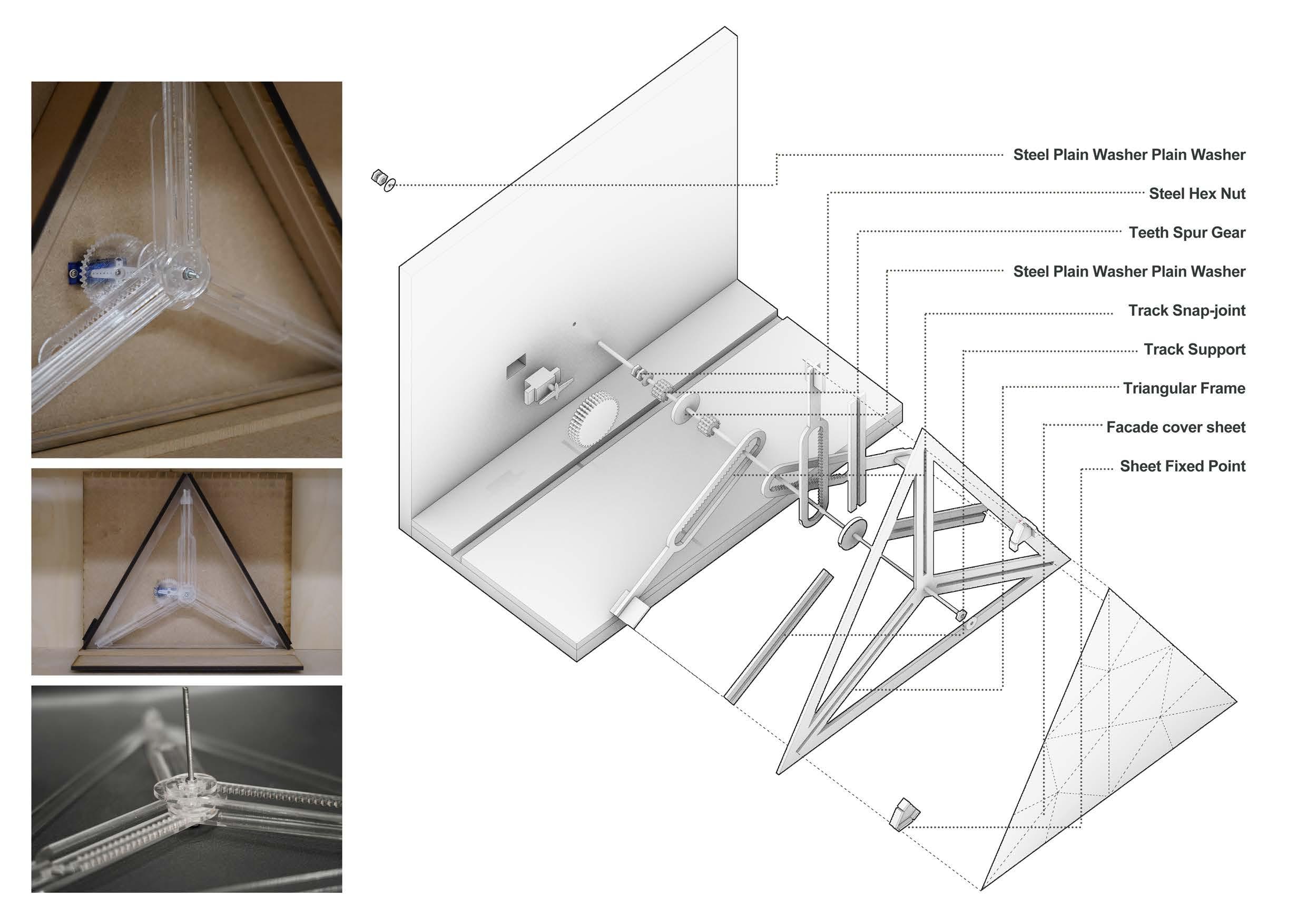 Steel Plain Washer Plain Washer

Steel Hex Nut

Teeth Spur Gear

Steel Plain Washer Plain Washer

Track Snap-joint

Track Support

Triangular Frame

Facade cover sheet

Sheet Fixed Point