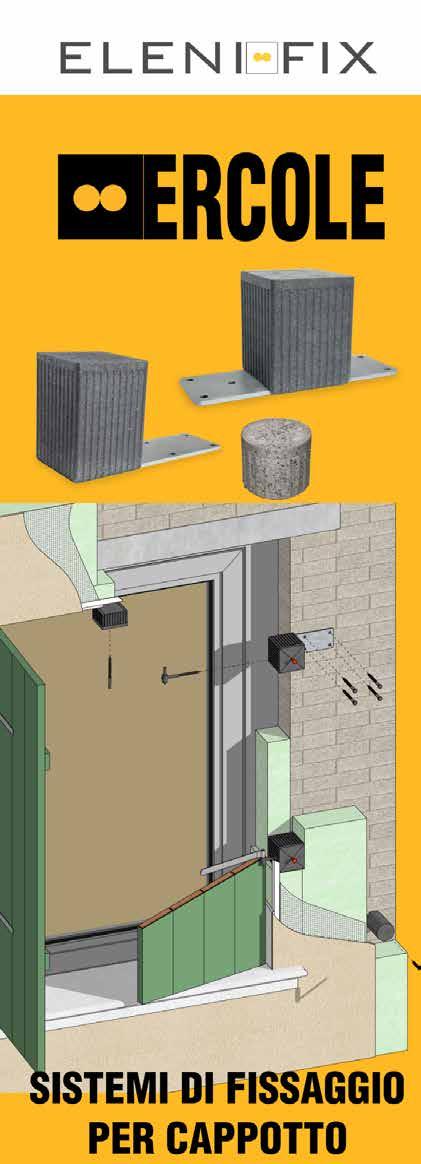 ELENI FIX

ERCOLE

SISTEMI DI FISSAGGIO PER CAPPOTTO