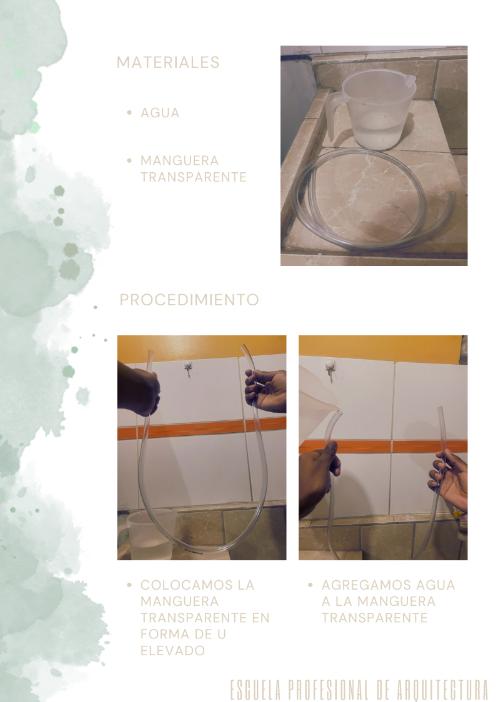 MATERIALES

• AGUA

• MANGUERA TRANSPARENTE

PROCEDIMIENTO

• COLOCAMOS LA MANGUERA TRANSPARENTE EN FORMA DE U ELEVADO

• AGREGAMOS AGUA A LA MANGUERA TRANSPARENTE

ESCUELA PROFESIONAL DE ARQUITECTURA