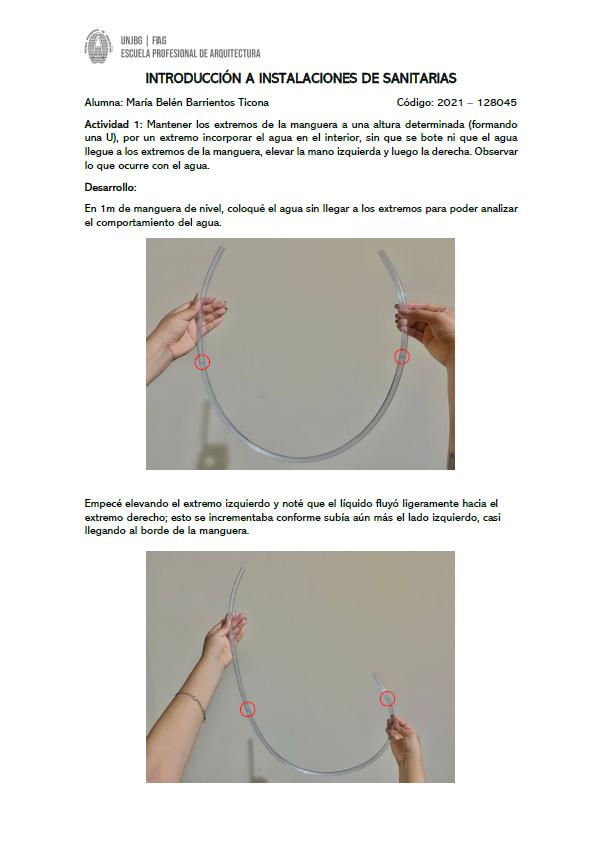 UNJBG | FIAG
ESCUELA PROFESIONAL DE ARQUITECTURA

INTRODUCCIÓN A INSTALACIONES DE SANITARIAS

Alumna: María Belén Barrientos Ticona Código: 2021 – 128045

Actividad 1: Mantener los extremos de la manguera a una altura determinada (formando una U), por un extremo incorporar el agua en el interior, sin que se bote ni que el agua llegue a los extremos de la manguera, elevar la mano izquierda y luego la derecha. Observar lo que ocurre con el agua.

Desarrollo:

En 1m de manguera de nivel, coloqué el agua sin llegar a los extremos para poder analizar el comportamiento del agua.

Empecé elevando el extremo izquierdo y noté que el líquido fluyó ligeramente hacia el extremo derecho; esto se incrementaba conforme subía aún más el lado izquierdo, casi llegando al borde de la manguera.