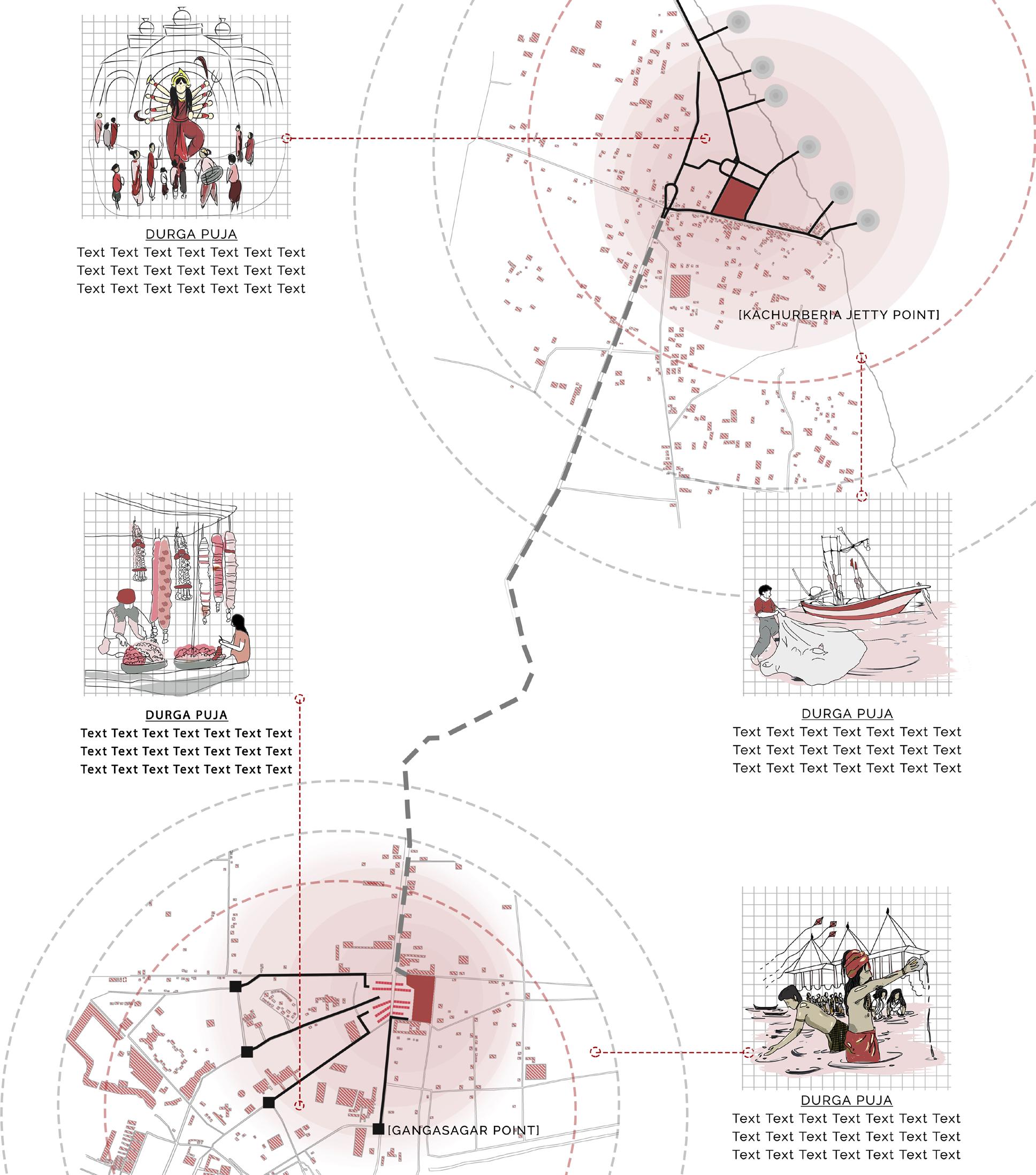 DURGA PUJA
Text Text Text Text Text Text Text
Text Text Text Text Text Text Text
Text Text Text Text Text Text Text

[KACHURBERIA JETTY POINT]

DURGA PUJA
Text Text Text Text Text Text Text
Text Text Text Text Text Text Text
Text Text Text Text Text Text Text

DURGA PUJA
Text Text Text Text Text Text Text
Text Text Text Text Text Text Text
Text Text Text Text Text Text Text

[GANGASAGAR POINT]

DURGA PUJA
Text Text Text Text Text Text Text
Text Text Text Text Text Text Text
Text Text Text Text Text Text Text