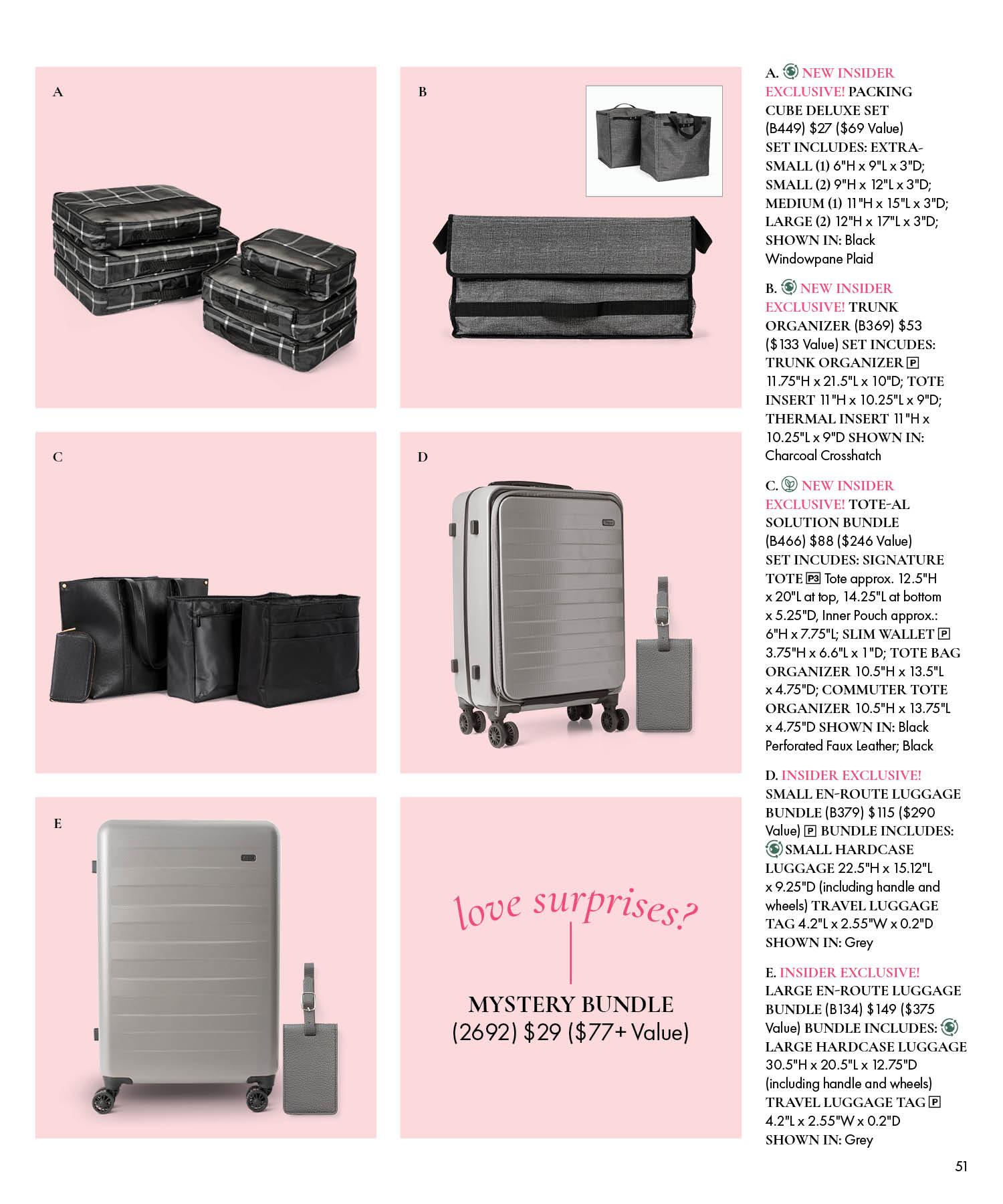 A

B

C

D

E

love surprises?

MYSTERY BUNDLE
(2692) $29 ($77+ Value)

A. NEW INSIDER EXCLUSIVE! PACKING CUBE DELUXE SET (B449) $27 ($69 Value) SET INCLUDES: EXTRA-SMALL (1) 6"H x 9"L x 3"D; SMALL (2) 9"H x 12"L x 3"D; MEDIUM (1) 11"H x 15"L x 3"D; LARGE (2) 12"H x 17"L x 3"D; SHOWN IN: Black Windowpane Plaid

B. NEW INSIDER EXCLUSIVE! TRUNK ORGANIZER (B369) $53 ($133 Value) SET INCUDES: TRUNK ORGANIZER P 11.75"H x 21.5"L x 10"D; TOTE INSERT 11"H x 10.25"L x 9"D; THERMAL INSERT 11"H x 10.25"L x 9"D SHOWN IN: Charcoal Crosshatch

C. NEW INSIDER EXCLUSIVE! TOTE-AL SOLUTION BUNDLE (B466) $88 ($246 Value) SET INCUDES: SIGNATURE TOTE P3 Tote approx. 12.5"H x 20"L at top, 14.25"L at bottom x 5.25"D, Inner Pouch approx.: 6"H x 7.75"L; SLIM WALLET P 3.75"H x 6.6"L x 1"D; TOTE BAG ORGANIZER 10.5"H x 13.5"L x 4.75"D; COMMUTER TOTE ORGANIZER 10.5"H x 13.75"L x 4.75"D SHOWN IN: Black Perforated Faux Leather; Black

D. INSIDER EXCLUSIVE! SMALL EN-ROUTE LUGGAGE BUNDLE (B379) $115 ($290 Value) P BUNDLE INCLUDES: SMALL HARDCASE LUGGAGE 22.5"H x 15.12"L x 9.25"D (including handle and wheels) TRAVEL LUGGAGE TAG 4.2"L x 2.55"W x 0.2"D SHOWN IN: Grey

E. INSIDER EXCLUSIVE! LARGE EN-ROUTE LUGGAGE BUNDLE (B134) $149 ($375 Value) BUNDLE INCLUDES: LARGE HARDCASE LUGGAGE 30.5"H x 20.5"L x 12.75"D (including handle and wheels) TRAVEL LUGGAGE TAG P 4.2"L x 2.55"W x 0.2"D SHOWN IN: Grey

51