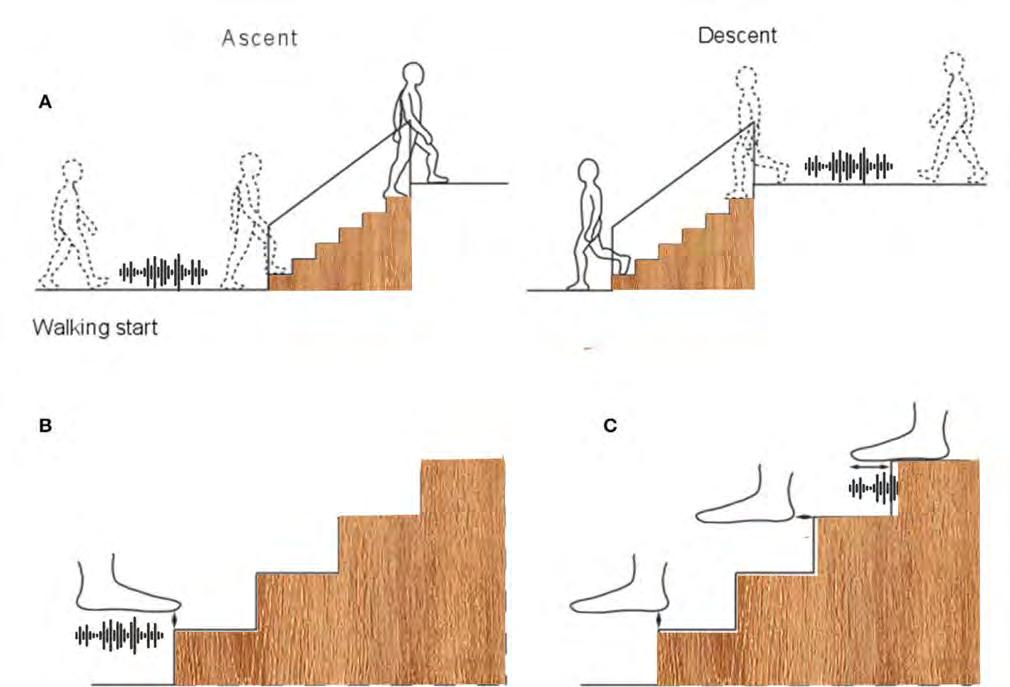 Ascent

Descent

A

Walking start

B

C