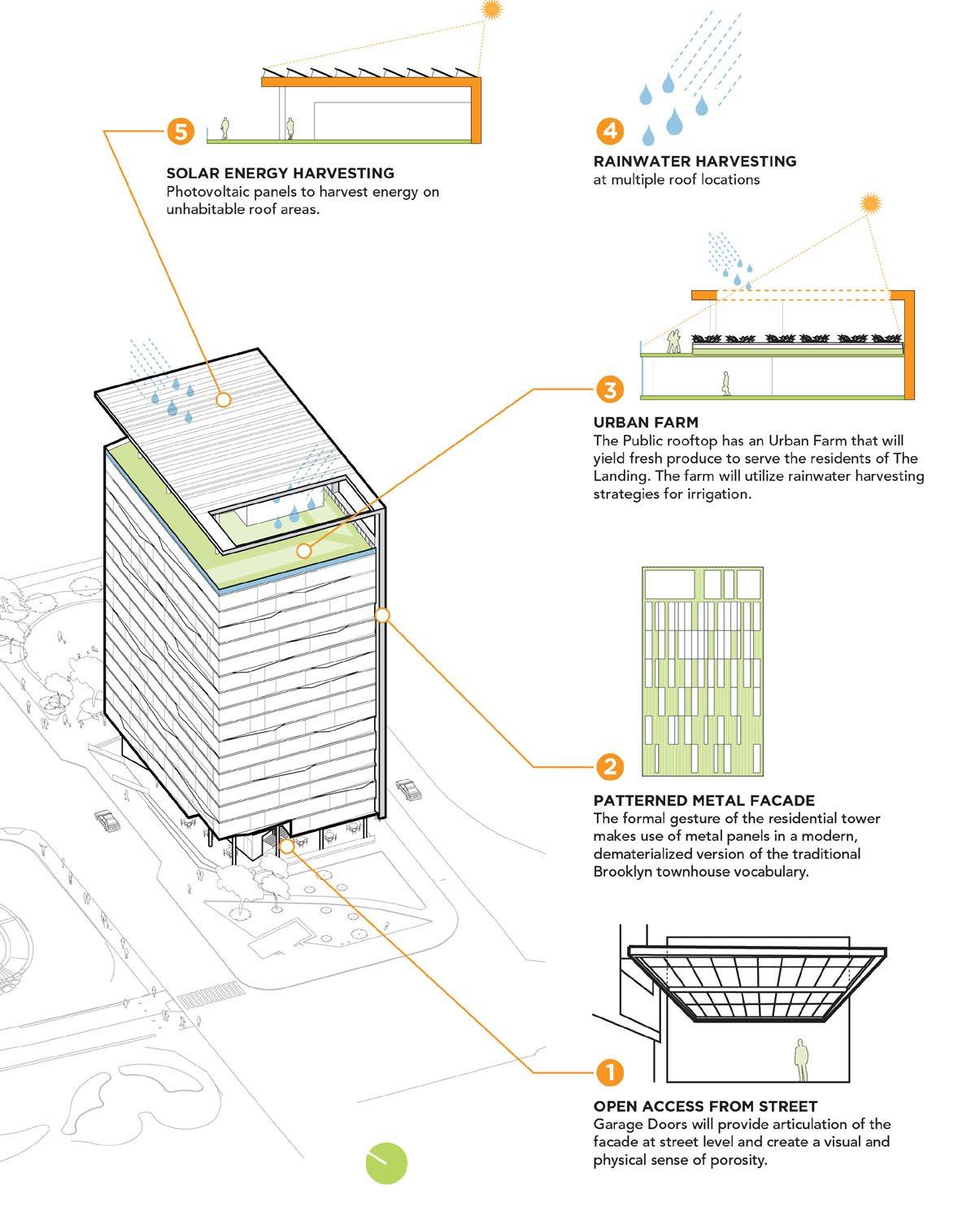 5

SOLAR ENERGY HARVESTING
Photovoltaic panels to harvest energy on unhabitable roof areas.

4

RAINWATER HARVESTING
at multiple roof locations

3

URBAN FARM
The Public rooftop has an Urban Farm that will yield fresh produce to serve the residents of The Landing. The farm will utilize rainwater harvesting strategies for irrigation.

2

PATTERNED METAL FACADE
The formal gesture of the residential tower makes use of metal panels in a modern, dematerialized version of the traditional Brooklyn townhouse vocabulary.

1

OPEN ACCESS FROM STREET
Garage Doors will provide articulation of the facade at street level and create a visual and physical sense of porosity.