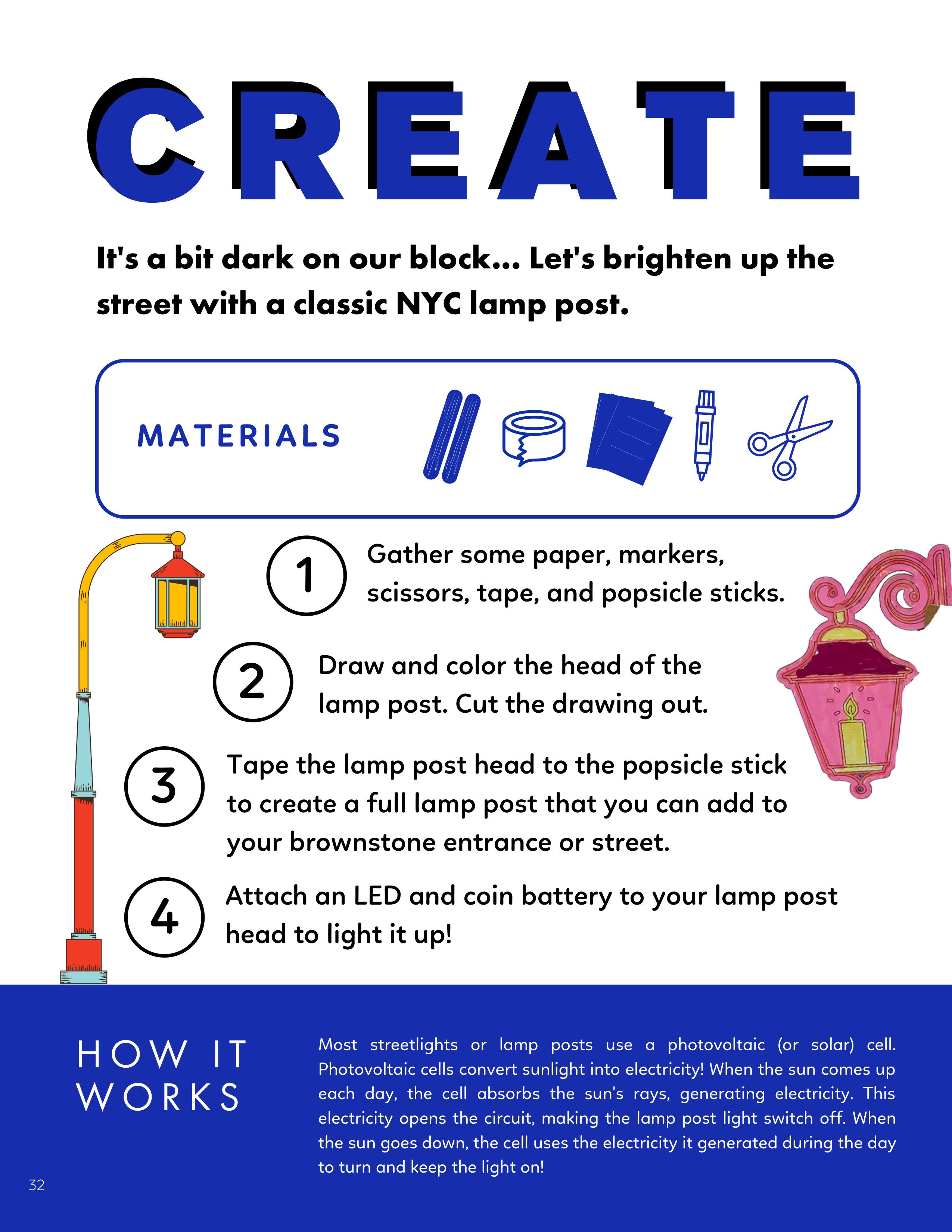 CREATE

It's a bit dark on our block... Let's brighten up the street with a classic NYC lamp post.

MATERIALS

1 Gather some paper, markers, scissors, tape, and popsicle sticks.

2 Draw and color the head of the lamp post. Cut the drawing out.

3 Tape the lamp post head to the popsicle stick to create a full lamp post that you can add to your brownstone entrance or street.

4 Attach an LED and coin battery to your lamp post head to light it up!

HOW IT WORKS

Most streetlights or lamp posts use a photovoltaic (or solar) cell. Photovoltaic cells convert sunlight into electricity! When the sun comes up each day, the cell absorbs the sun's rays, generating electricity. This electricity opens the circuit, making the lamp post light switch off. When the sun goes down, the cell uses the electricity it generated during the day to turn and keep the light on!

32