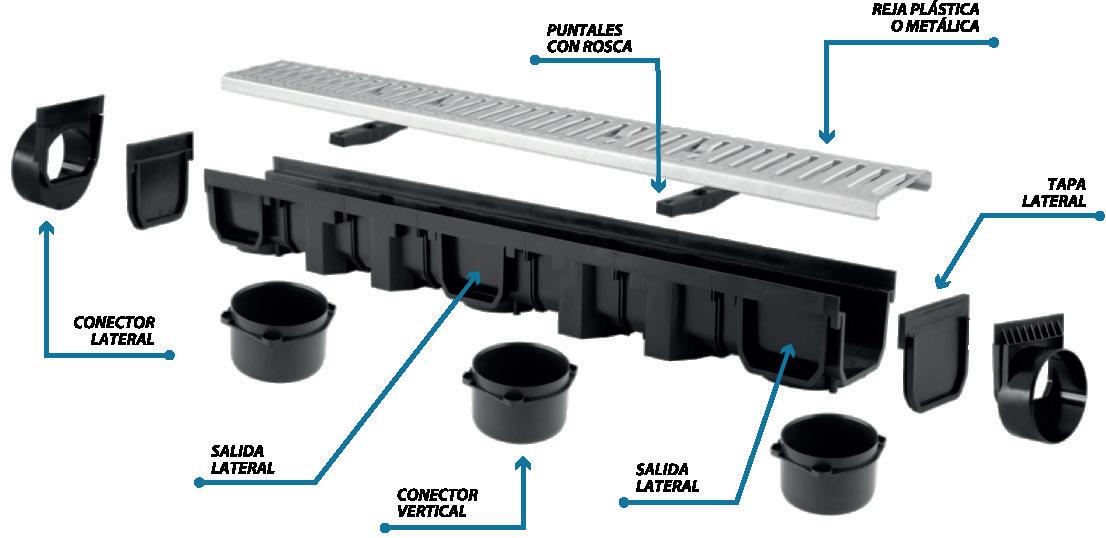 PUNTALES CON ROSCA

REJA PLÁSTICA O METÁLICA

TAPA LATERAL

CONECTOR LATERAL

SALIDA LATERAL

CONECTOR VERTICAL

SALIDA LATERAL