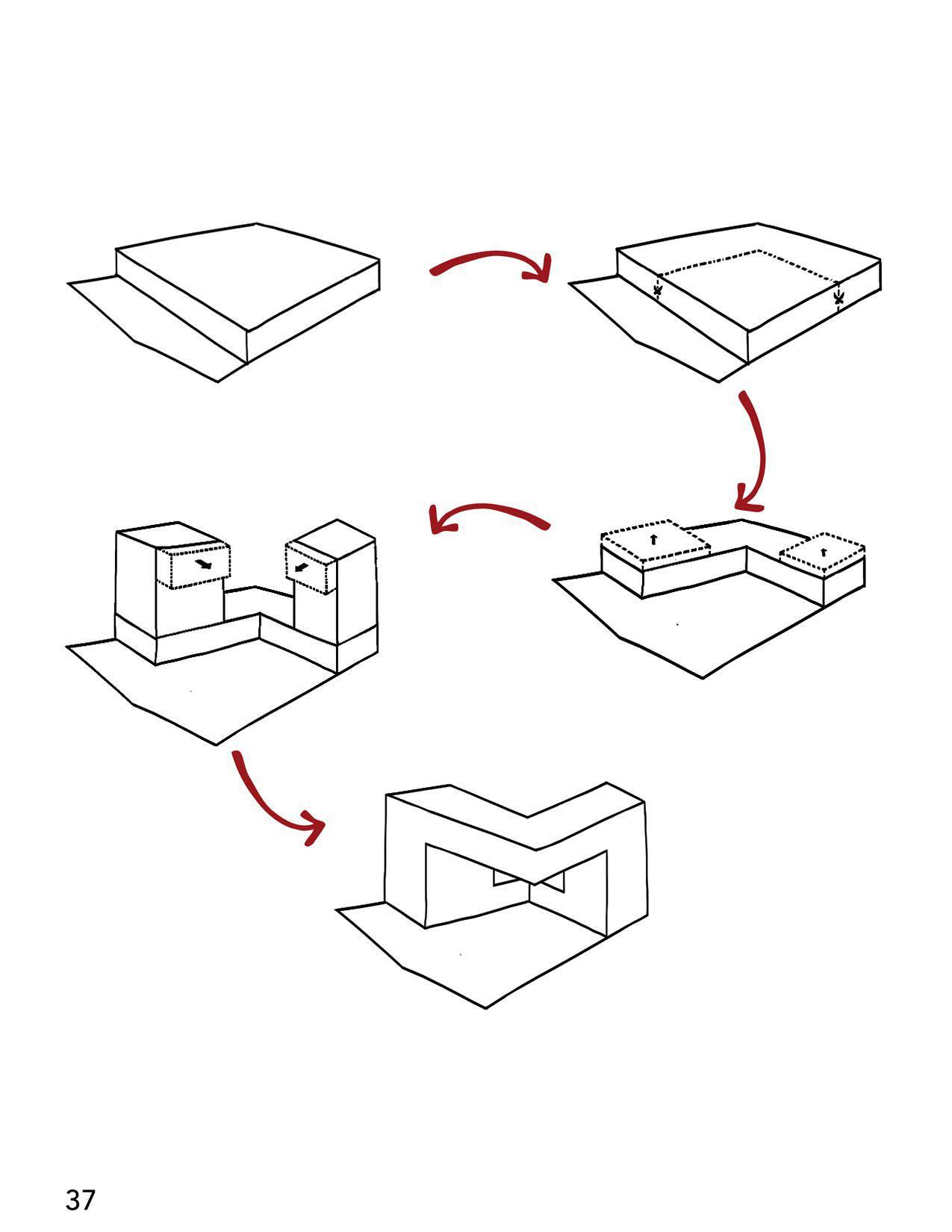 37