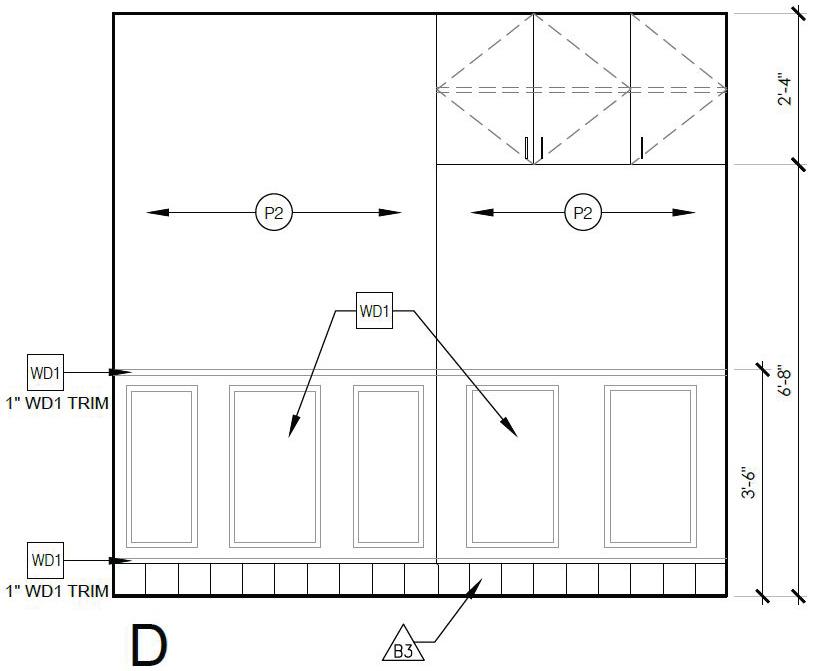 2'-4"

P2

P2

WD1

WD1
1" WD1 TRIM

6'-8"

3'-6"

WD1
1" WD1 TRIM

D

B3