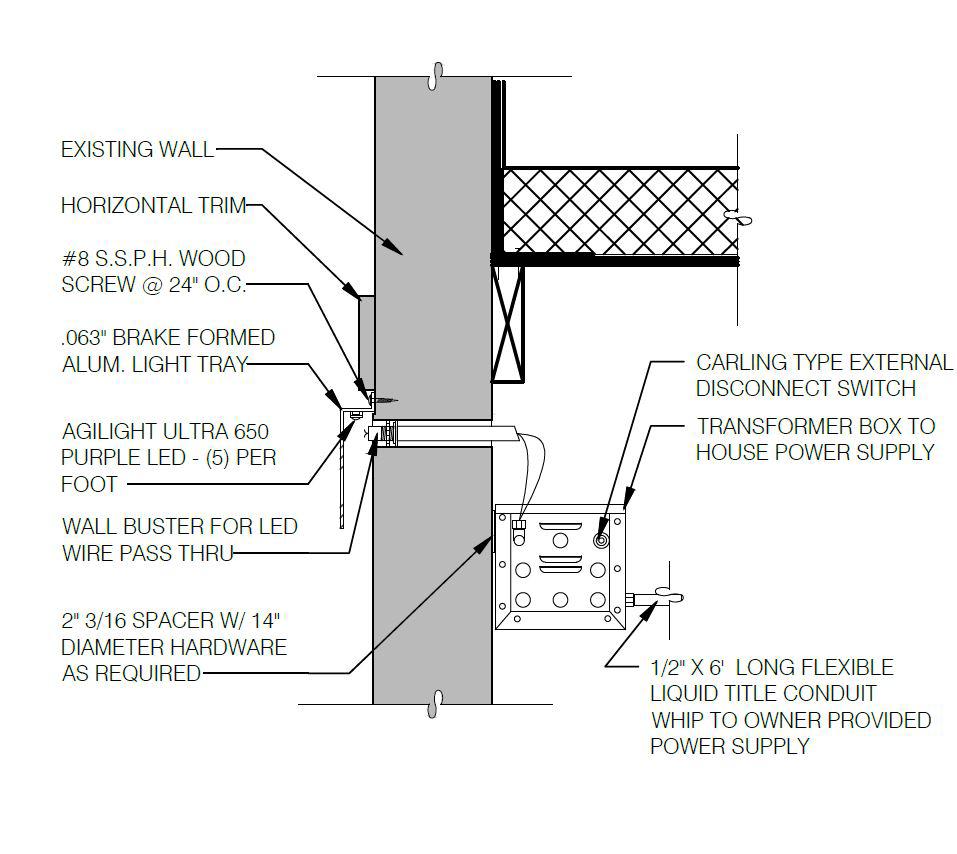 EXISTING WALL

HORIZONTAL TRIM

#8 S.S.P.H. WOOD SCREW @ 24" O.C.

.063" BRAKE FORMED ALUM. LIGHT TRAY

AGILIGHT ULTRA 650 PURPLE LED - (5) PER FOOT

WALL BUSTER FOR LED WIRE PASS THRU

2" 3/16 SPACER W/ 14" DIAMETER HARDWARE AS REQUIRED

CARLING TYPE EXTERNAL DISCONNECT SWITCH

TRANSFORMER BOX TO HOUSE POWER SUPPLY

1/2" X 6' LONG FLEXIBLE LIQUID TITLE CONDUIT WHIP TO OWNER PROVIDED POWER SUPPLY