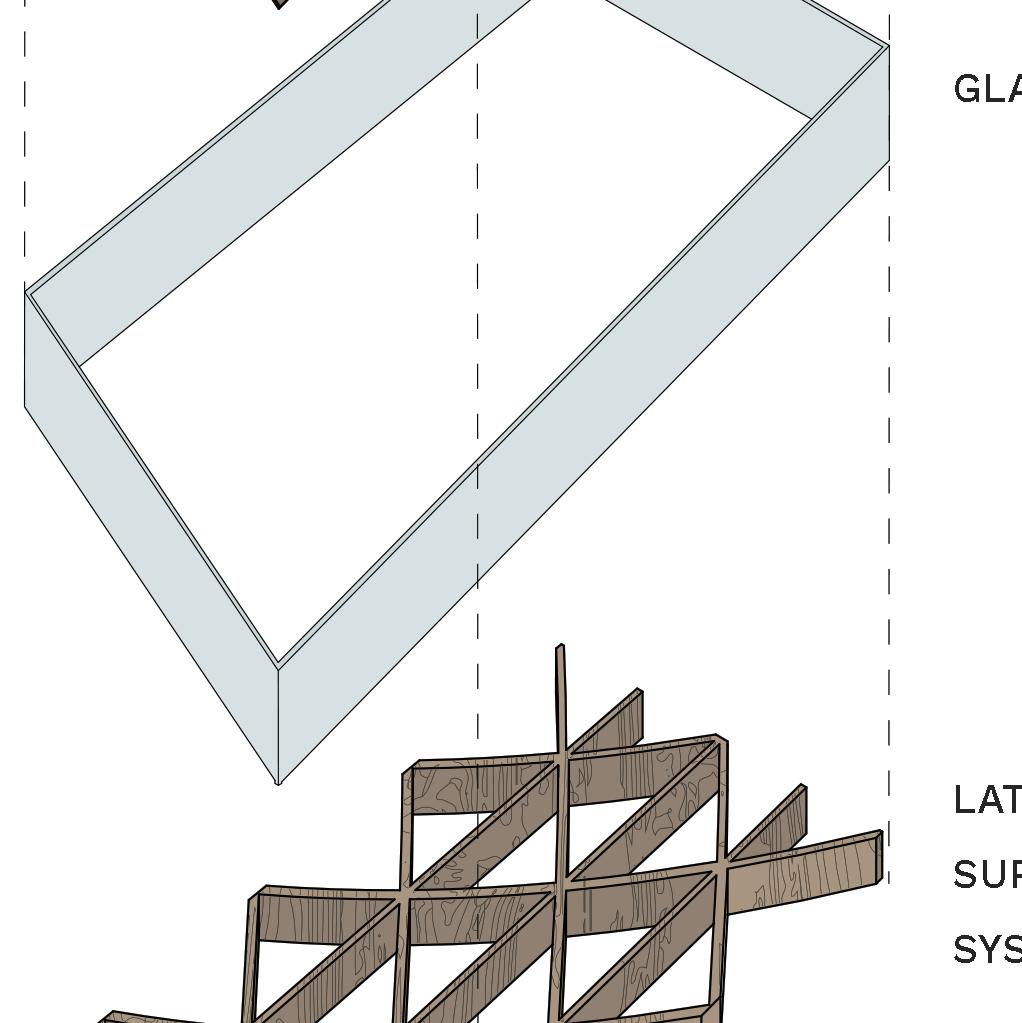 GLA

LAT
SUF
SYS