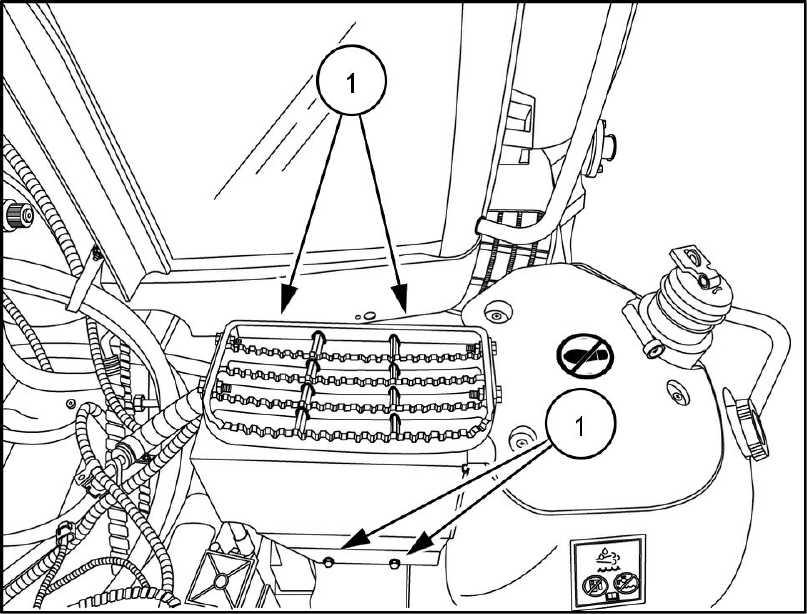 1

1