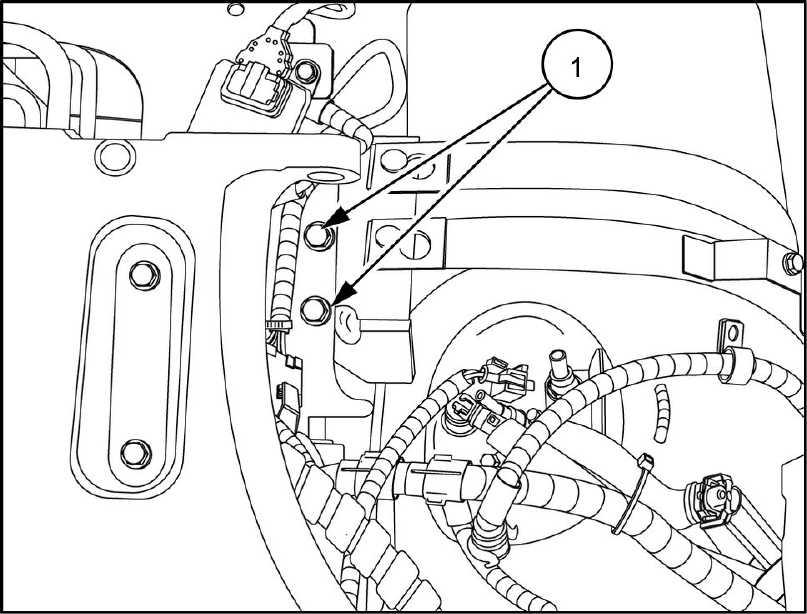 1