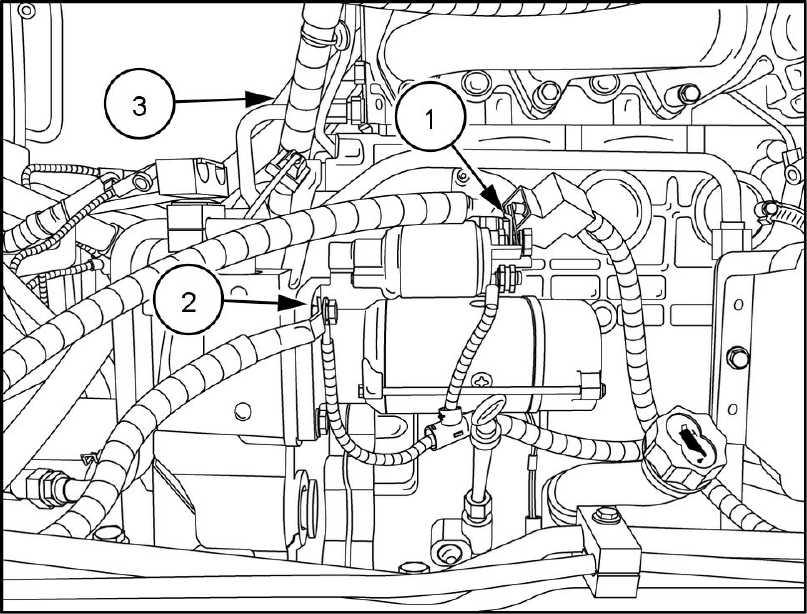 3

1

2