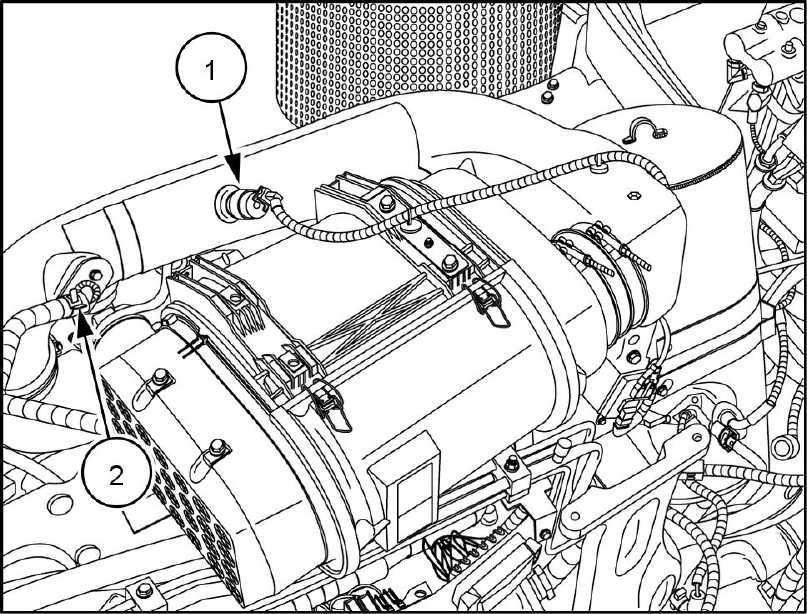 1

2