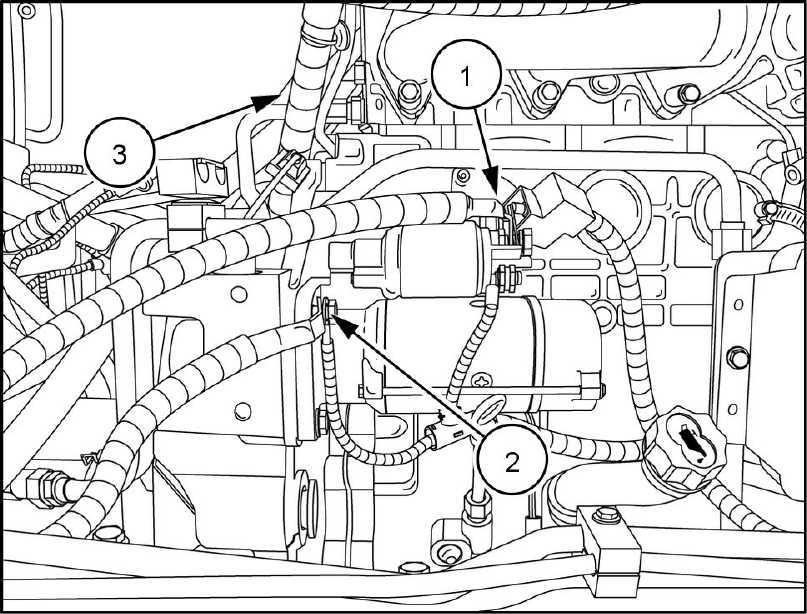 1
3
2