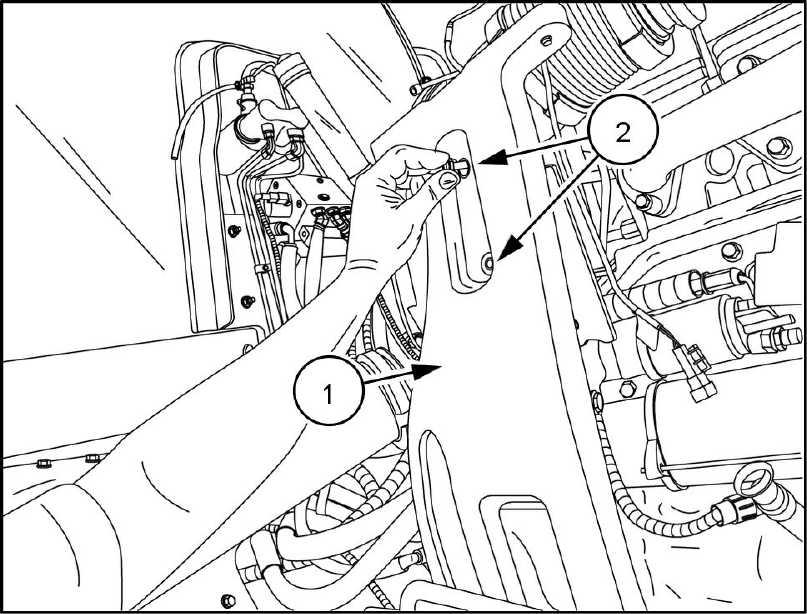 2
1