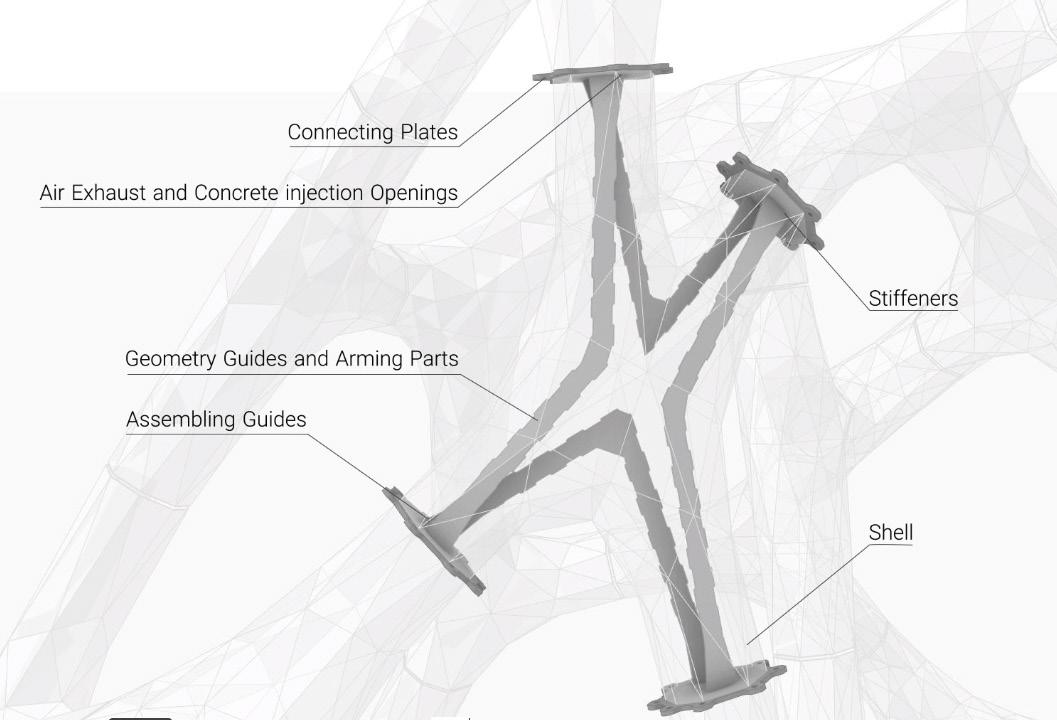 Connecting Plates

Air Exhaust and Concrete injection Openings

Stiffeners

Geometry Guides and Arming Parts

Assembling Guides

Shell