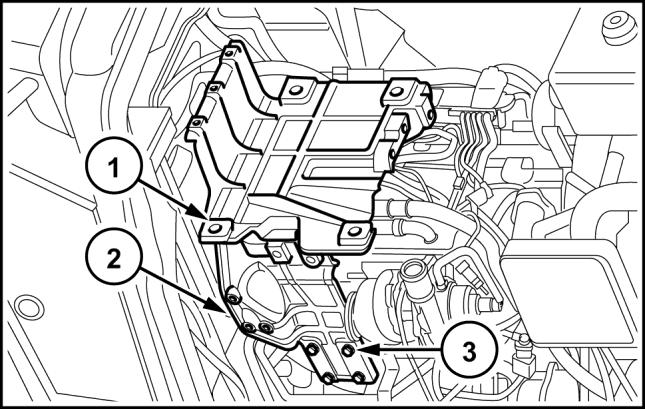 1
2
3