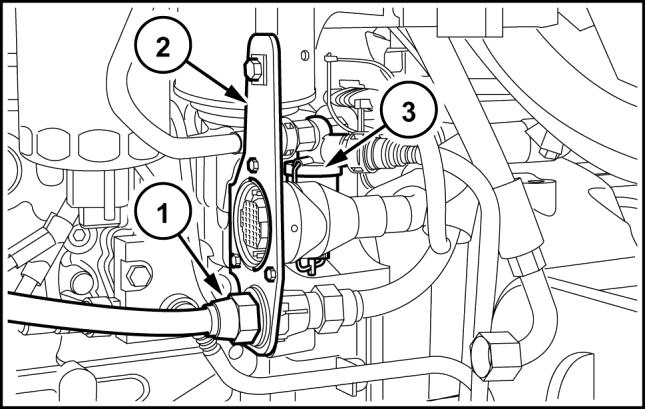 2
3
1