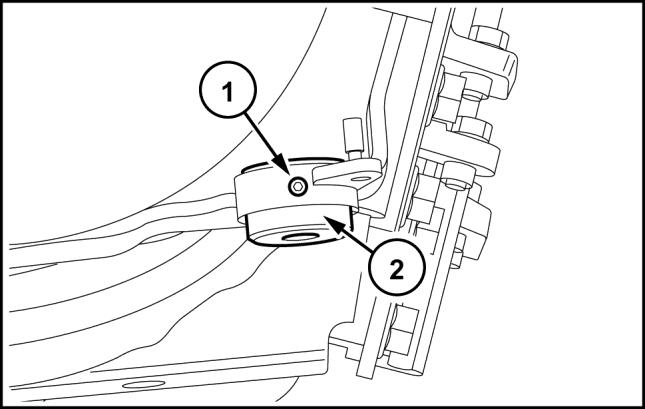 1

2