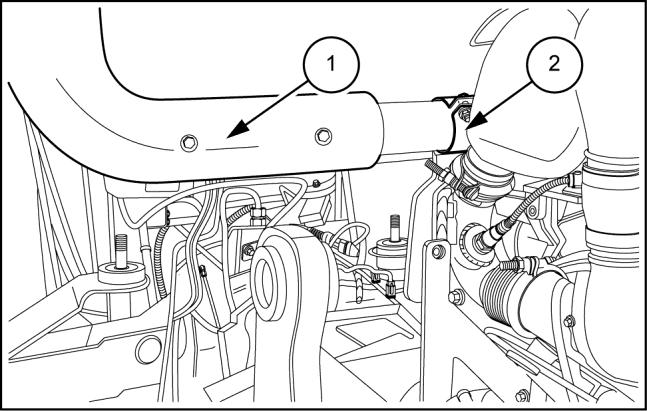 1
2