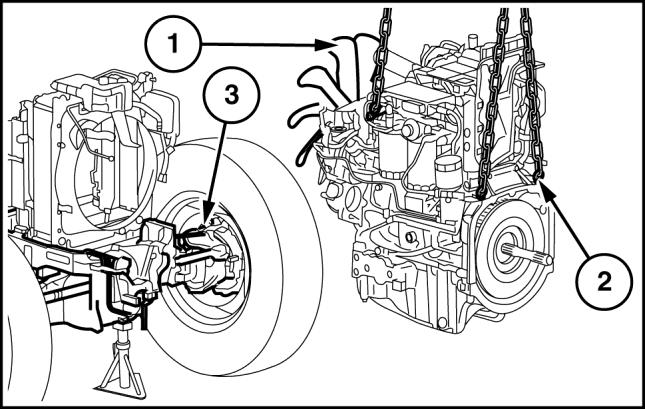 1
3
2