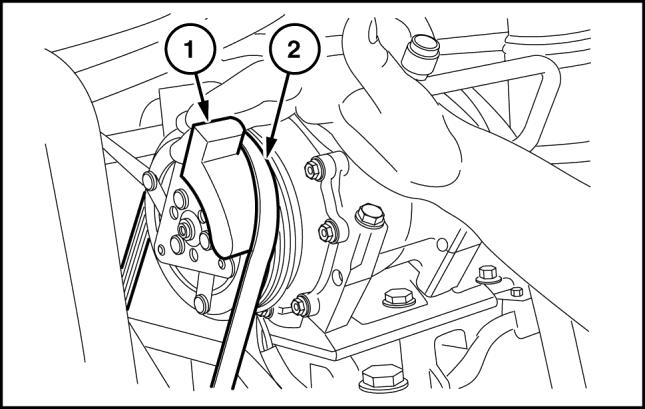 1
2