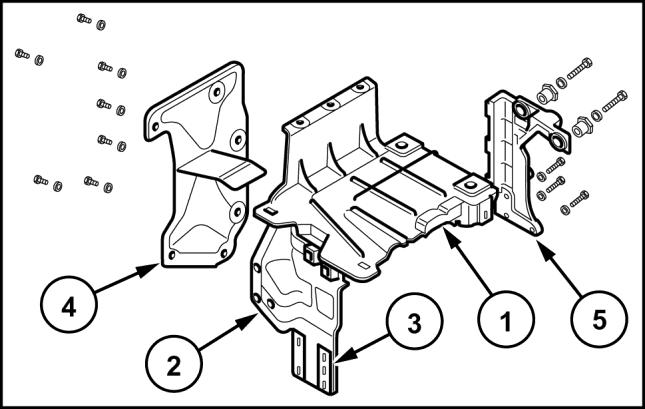 4

2

3

1

5