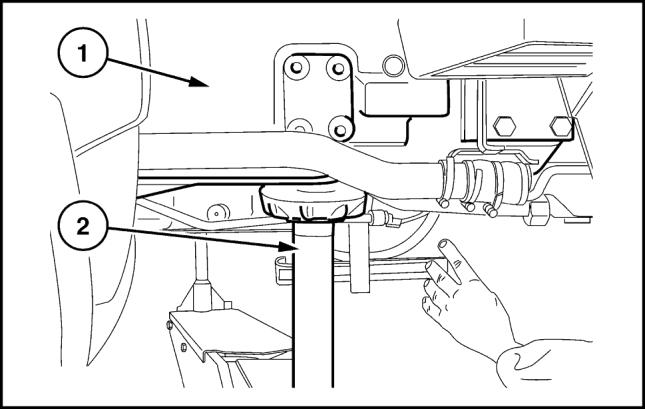 1

2