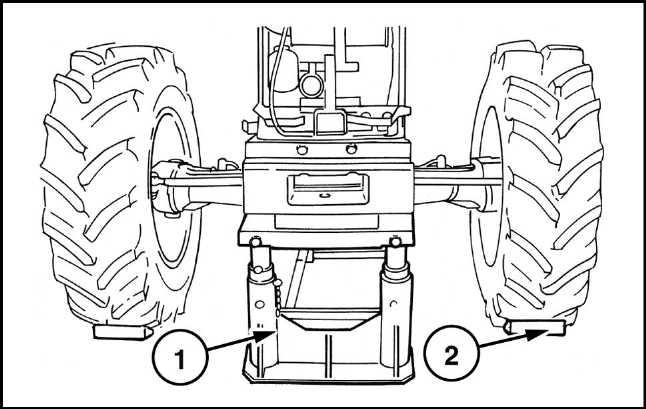 1
2