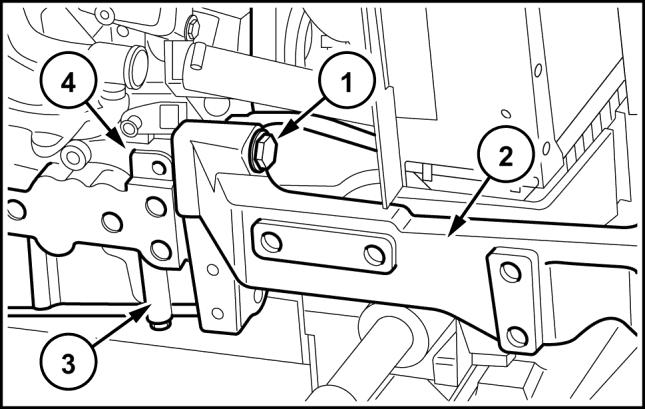 4
1
2
3