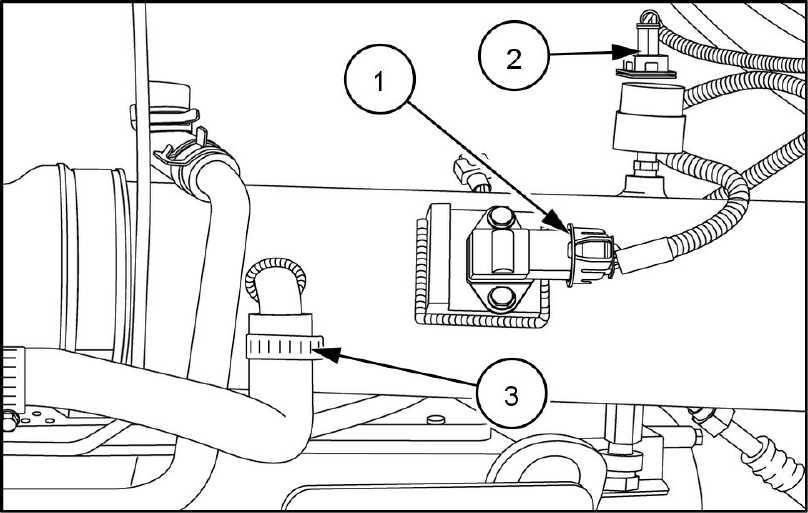 1
2
3