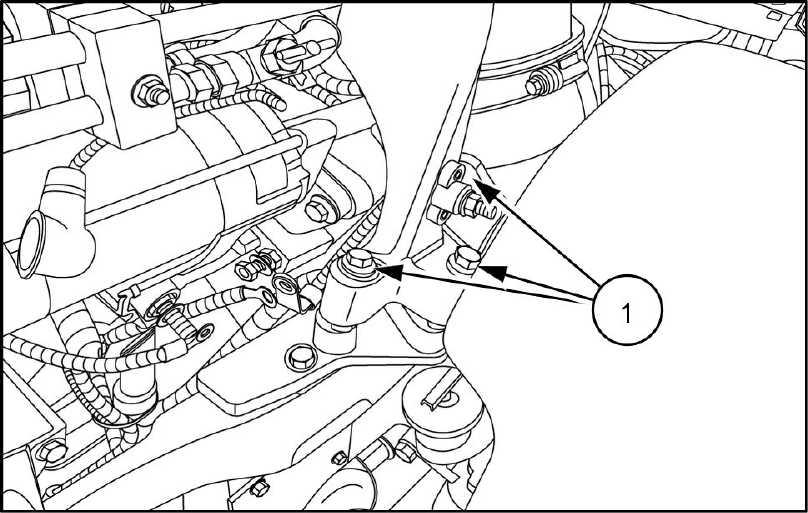 1