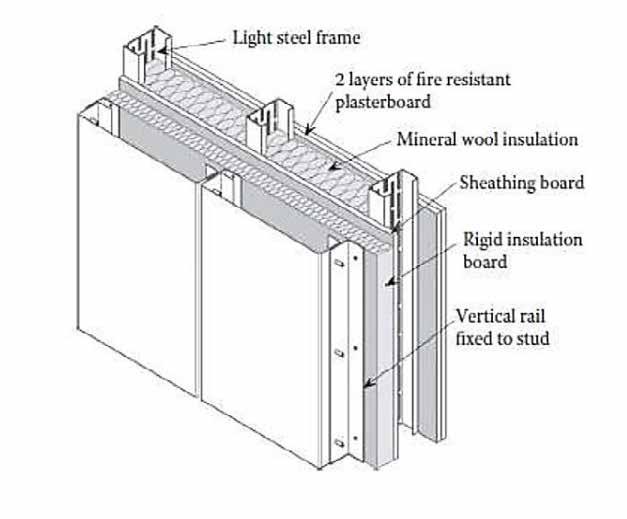 Light steel frame

2 layers of fire resistant plasterboard

Mineral wool insulation

Sheathing board

Rigid insulation board

Vertical rail fixed to stud