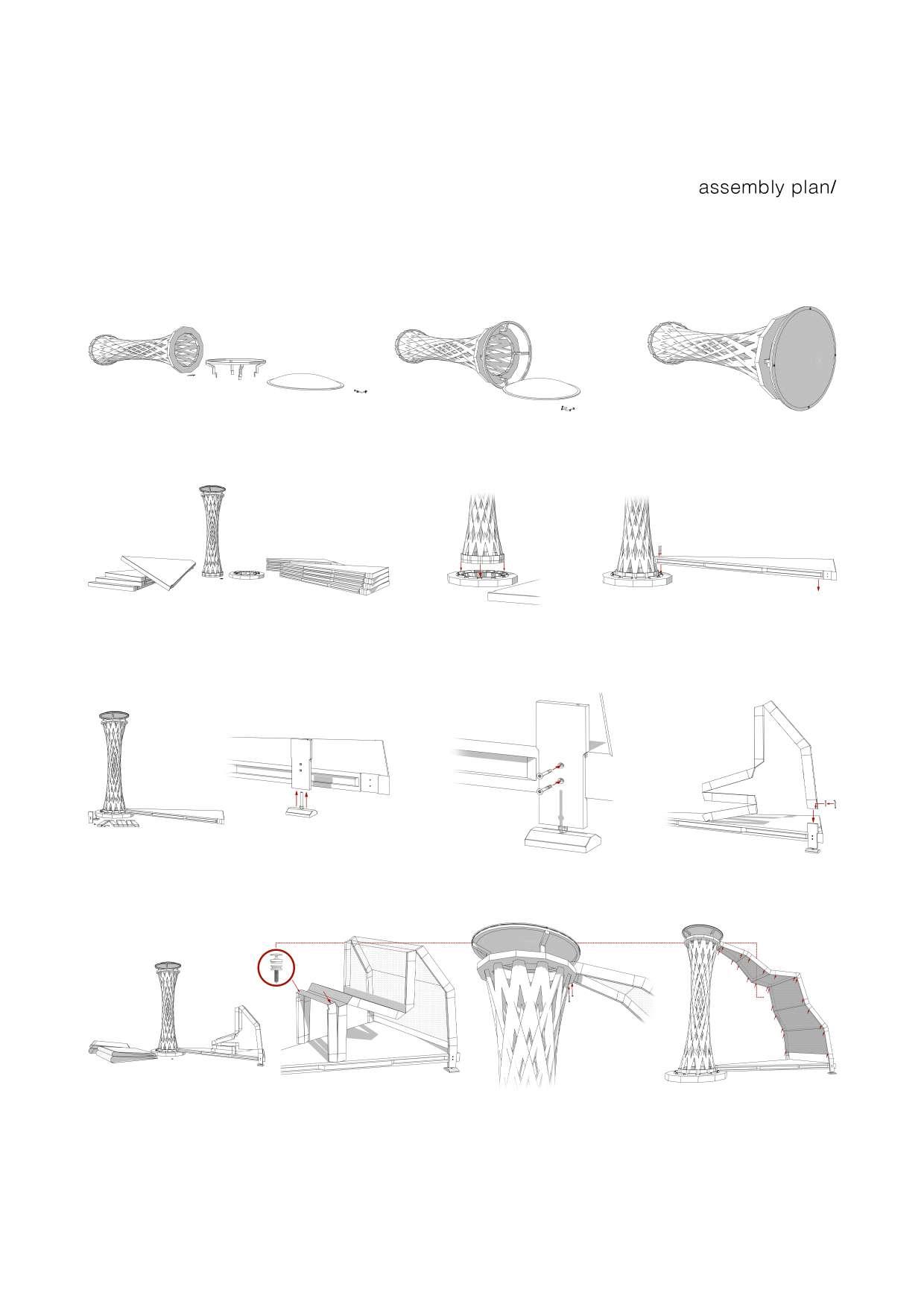 assembly plan/